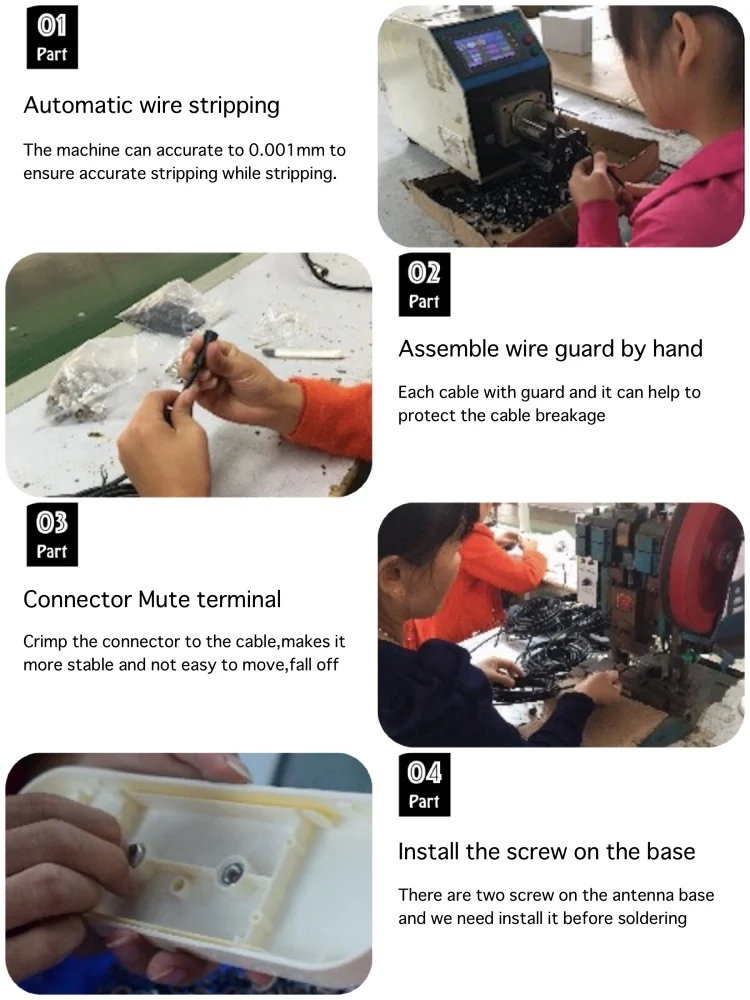 01
Part

Automatic wire stripping

The machine can accurate to 0.001mm to ensure accurate stripping while stripping.

02
Part

Assemble wire guard by hand

Each cable with guard and it can help to protect the cable breakage

03
Part

Connector Mute terminal

Crimp the connector to the cable,makes it more stable and not easy to move,fall off

04
Part

Install the screw on the base

There are two screw on the antenna base and we need install it before soldering