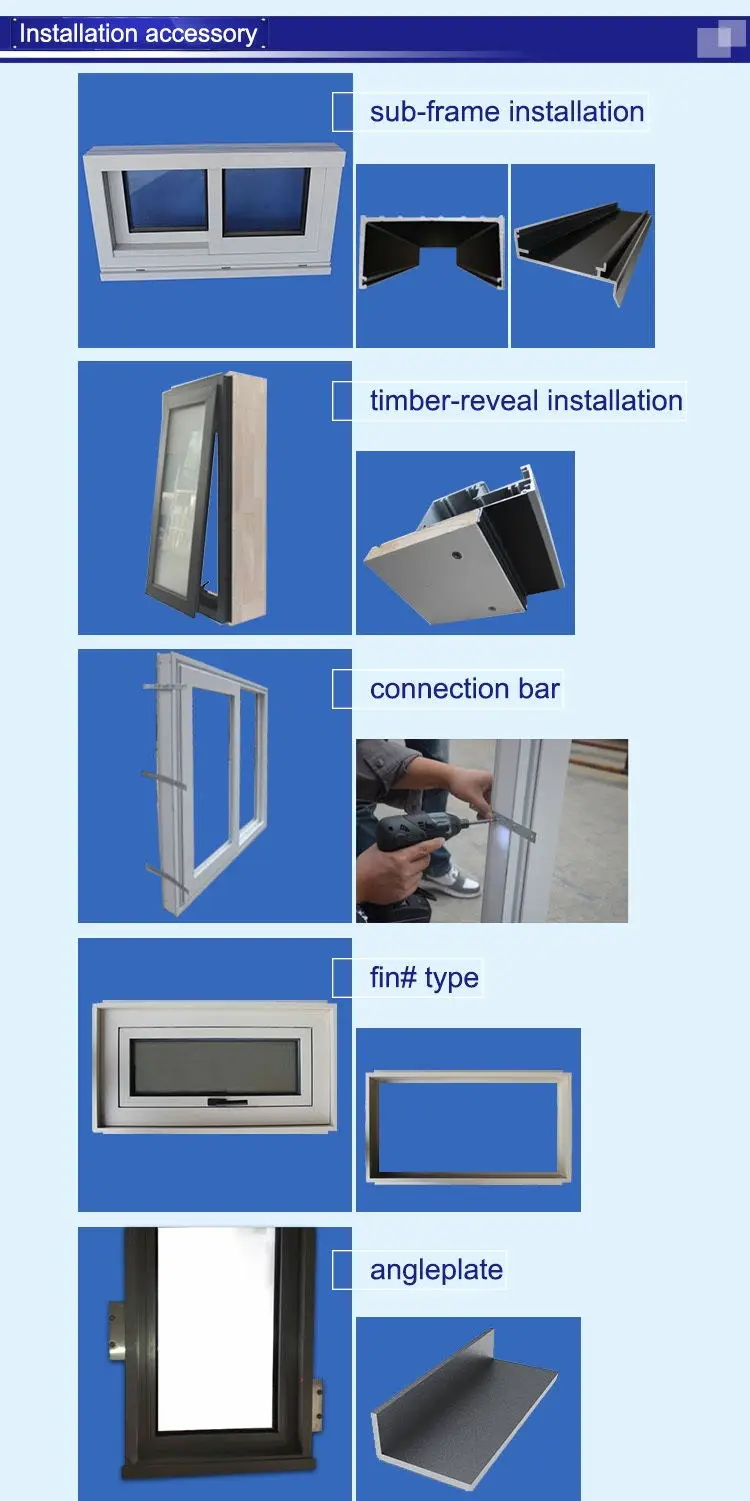 Installation accessory

sub-frame installation

timber-reveal installation

connection bar

fin# type

angleplate