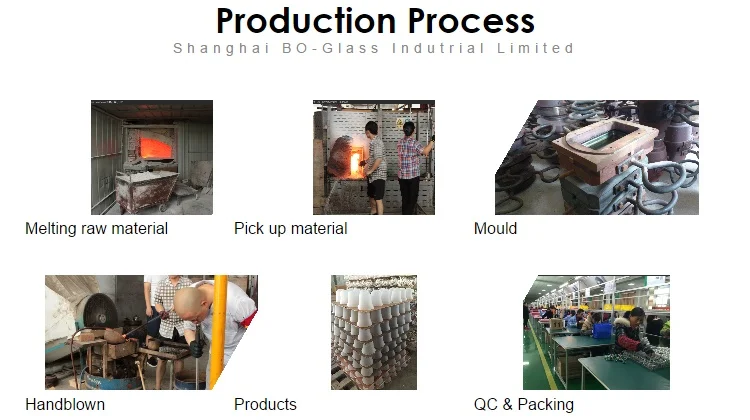 Production Process
Shanghai BO-Glass Indutrial Limited

Melting raw material

Pick up material

Mould

Handblown

Products

QC & Packing