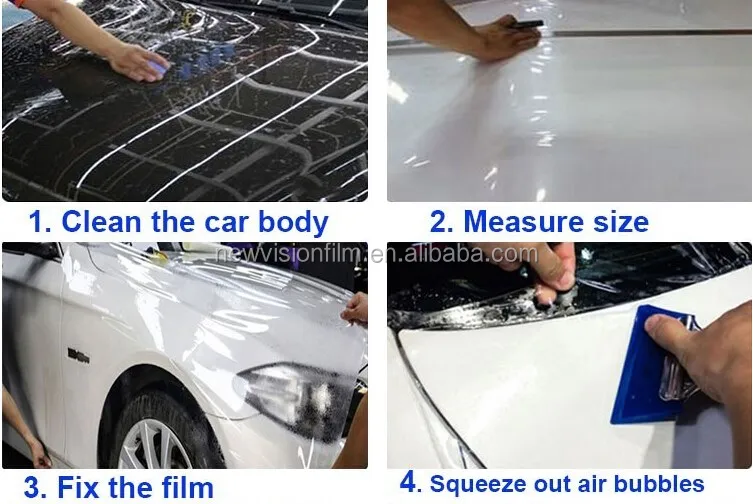 1. Clean the car body

2. Measure size

newvisionfilm.en.alibaba.com

3. Fix the film

4. Squeeze out air bubbles