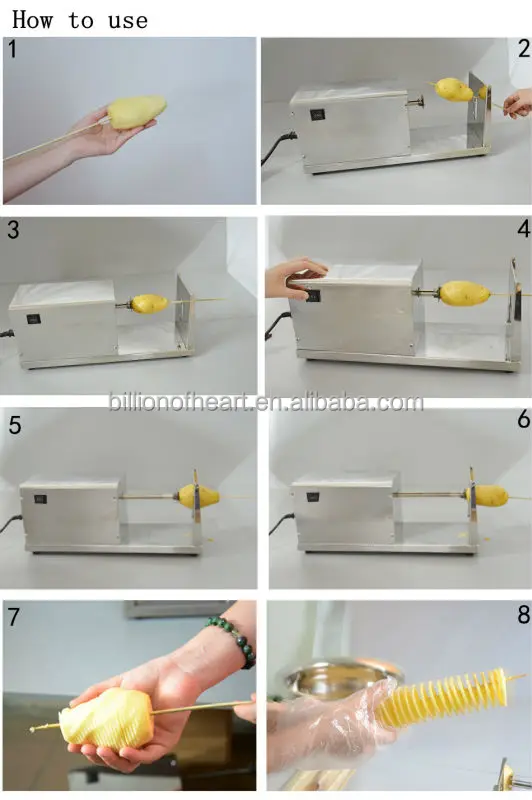 How to use

1

2

3

4

billionofheart.en.alibaba.com

5

6

7

8