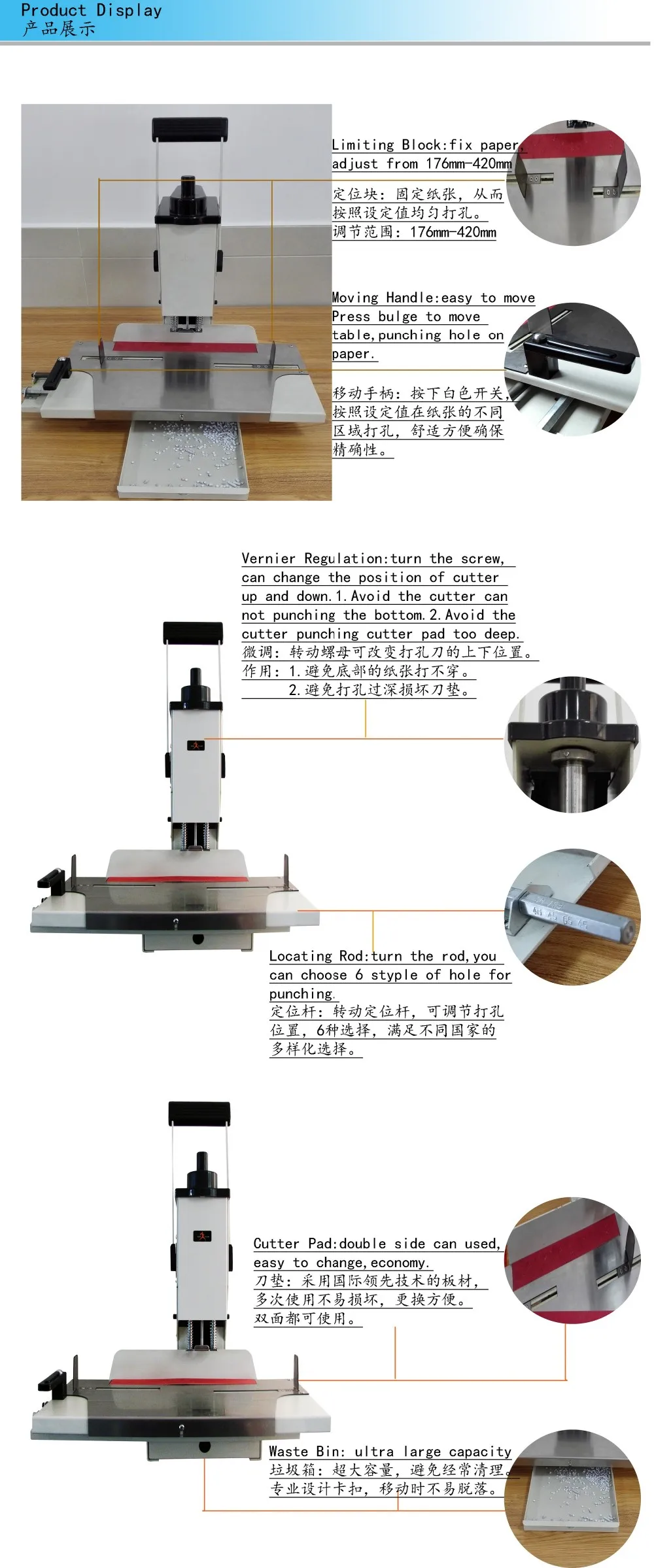 Product Display
产品展示

Limiting Block:fix paper, adjust from 176mm-420mm
定位块：固定纸张，从而按照设定值均匀打孔。
调节范围：176mm-420mm

Moving Handle:easy to move Press bulge to move table,punching hole on paper.
移动手柄：按下白色开关，按照设定值在纸张的不同区域打孔，舒适方便确保精确性。

Vernier Regulation:turn the screw, can change the position of cutter up and down.1.Avoid the cutter can not punching the bottom.2.Avoid the cutter punching cutter pad too deep.
微调：转动螺母可改变打孔刀的上下位置。
作用：1.避免底部的纸张打不穿。
2.避免打孔过深损坏刀垫。

Locating Rod:turn the rod,you can choose 6 styple of hole for punching.
定位杆：转动定位杆，可调节打孔位置，6种选择，满足不同国家的多样化选择。

Cutter Pad:double side can used, easy to change,economy.
刀垫：采用国际领先技术的板材，多次使用不易损坏，更换方便。
双面都可使用。

Waste Bin: ultra large capacity
垃圾箱：超大容量，避免经常清理。
专业设计卡扣，移动时不易脱落。