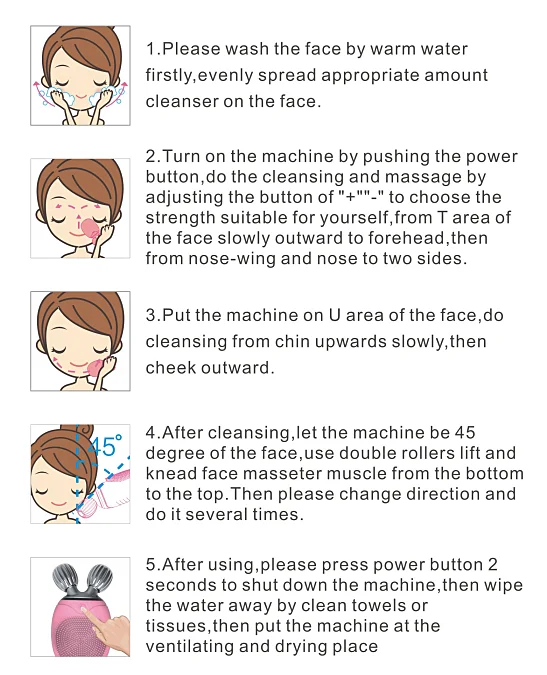 1.Please wash the face by warm water firstly,evenly spread appropriate amount cleanser on the face.

2.Turn on the machine by pushing the power button,do the cleansing and massage by adjusting the button of "+""-" to choose the strength suitable for yourself,from T area of the face slowly outward to forehead,then from nose-wing and nose to two sides.

3.Put the machine on U area of the face,do cleansing from chin upwards slowly,then cheek outward.

45°

4.After cleansing,let the machine be 45 degree of the face,use double rollers lift and knead face masseter muscle from the bottom to the top.Then please change direction and do it several times.

5.After using,please press power button 2 seconds to shut down the machine,then wipe the water away by clean towels or tissues,then put the machine at the ventilating and drying place