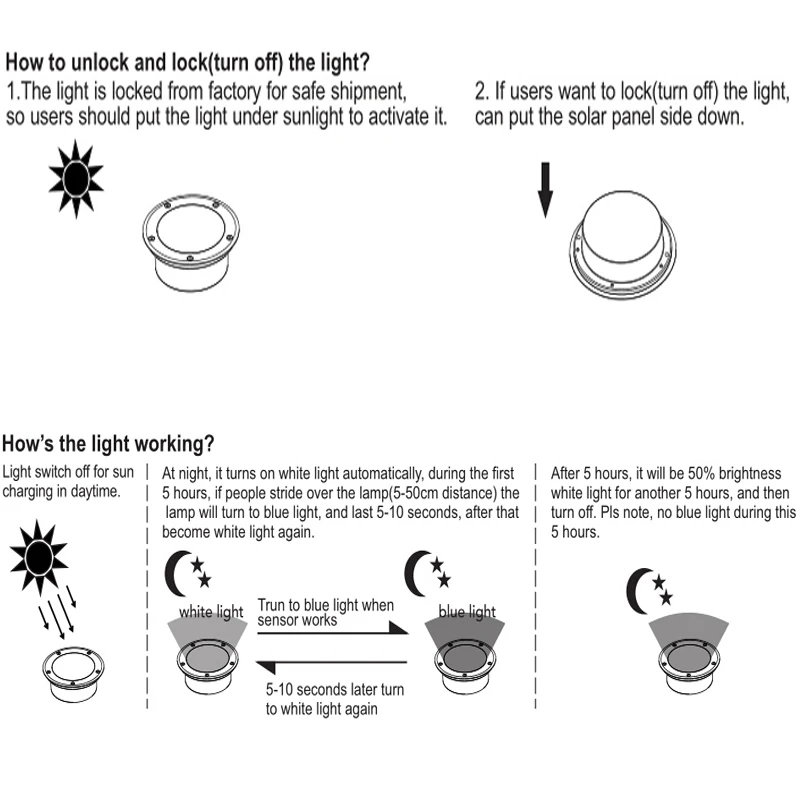 How to unlock and lock(turn off) the light?

1.The light is locked from factory for safe shipment, so users should put the light under sunlight to activate it.

2. If users want to lock(turn off) the light, can put the solar panel side down.

How's the light working?

Light switch off for sun charging in daytime.

At night, it turns on white light automatically, during the first 5 hours, if people stride over the lamp(5-50cm distance) the lamp will turn to blue light, and last 5-10 seconds, after that become white light again.

white light

Trun to blue light when sensor works

blue light

5-10 seconds later turn to white light again

After 5 hours, it will be 50% brightness white light for another 5 hours, and then turn off. Pls note, no blue light during this 5 hours.