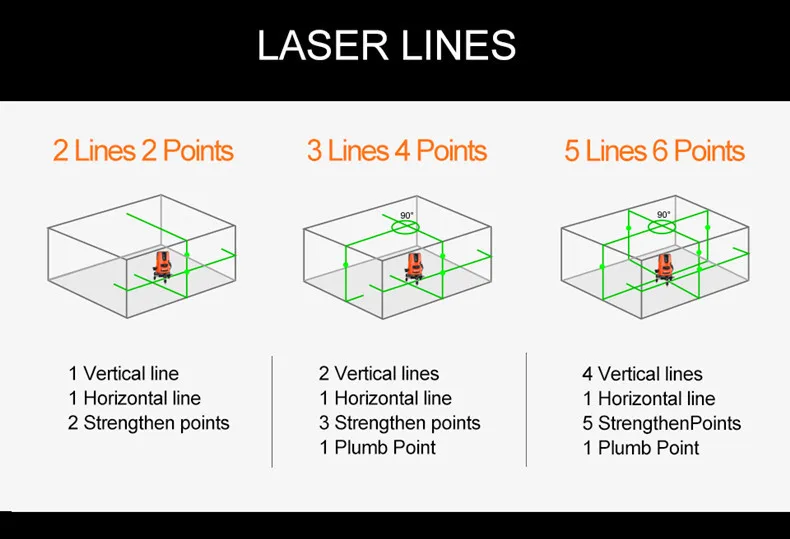 LASER LINES

2 Lines 2 Points

1 Vertical line
1 Horizontal line
2 Strengthen points

3 Lines 4 Points

90°

2 Vertical lines
1 Horizontal line
3 Strengthen points
1 Plumb Point

5 Lines 6 Points

90°

4 Vertical lines
1 Horizontal line
5 StrengthenPoints
1 Plumb Point