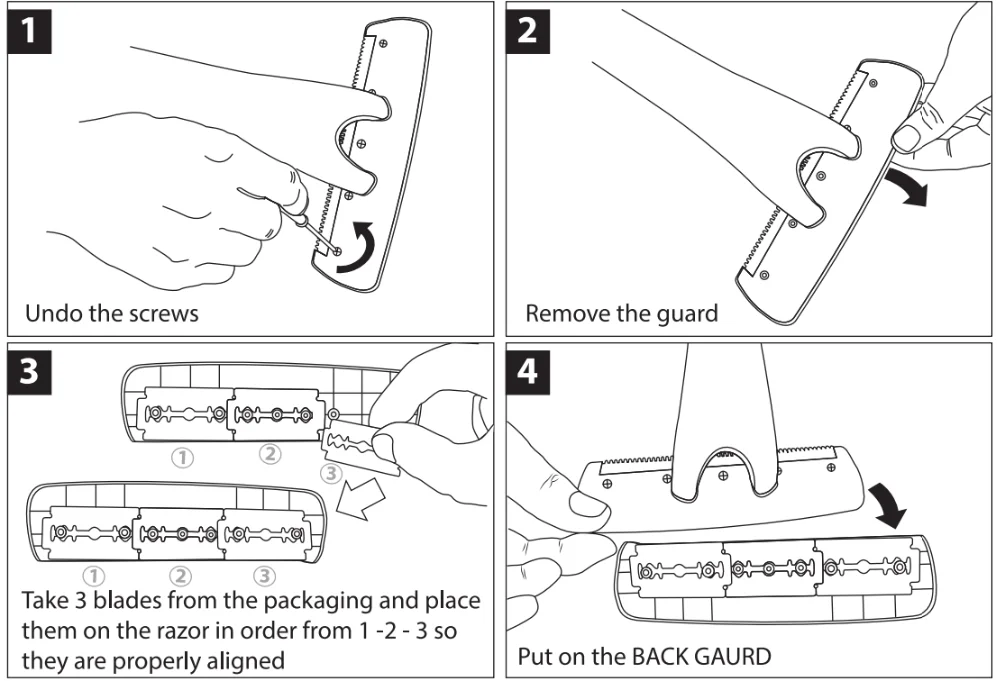 1

Undo the screws

2

Remove the guard

3

① ② ③

① ② ③

Take 3 blades from the packaging and place them on the razor in order from 1 -2 - 3 so they are properly aligned

4

Put on the BACK GAURD