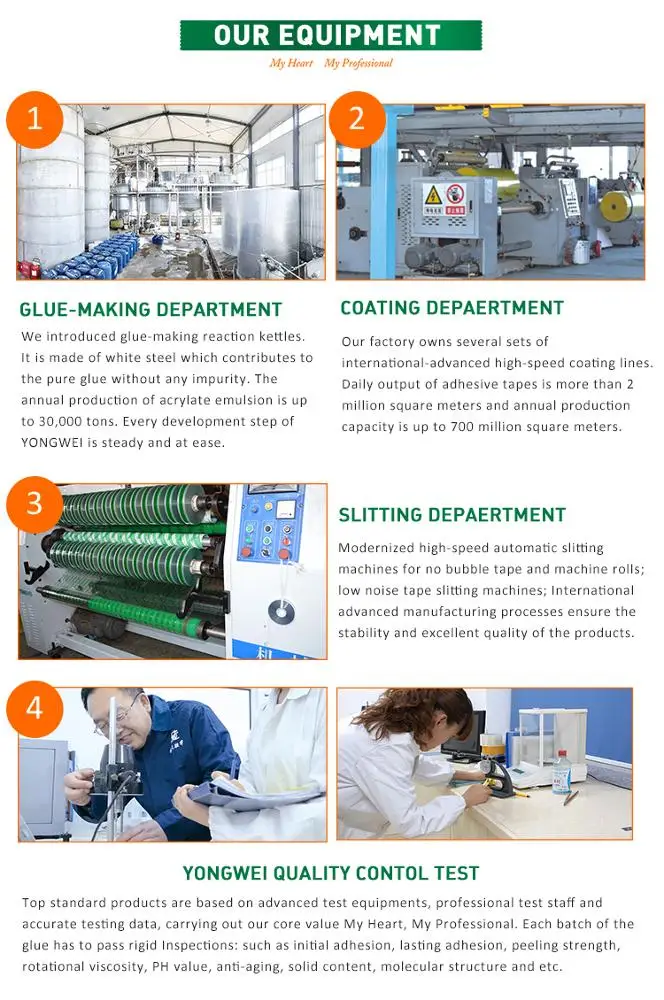 OUR EQUIPMENT

My Heart My Professional

1

2

GLUE-MAKING DEPARTMENT

We introduced glue-making reaction kettles. It is made of white steel which contributes to the pure glue without any impurity. The annual production of acrylate emulsion is up to 30,000 tons. Every development step of YONGWEI is steady and at ease.

COATING DEPAERTMENT

Our factory owns several sets of international-advanced high-speed coating lines. Daily output of adhesive tapes is more than 2 million square meters and annual production capacity is up to 700 million square meters.

3

SLITTING DEPAERTMENT

Modernized high-speed automatic slitting machines for no bubble tape and machine rolls; low noise tape slitting machines; International advanced manufacturing processes ensure the stability and excellent quality of the products.

4

YONGWEI QUALITY CONTOL TEST

Top standard products are based on advanced test equipments, professional test staff and accurate testing data, carrying out our core value My Heart, My Professional. Each batch of the glue has to pass rigid Inspections: such as initial adhesion, lasting adhesion, peeling strength, rotational viscosity, PH value, anti-aging, solid content, molecular structure and etc.