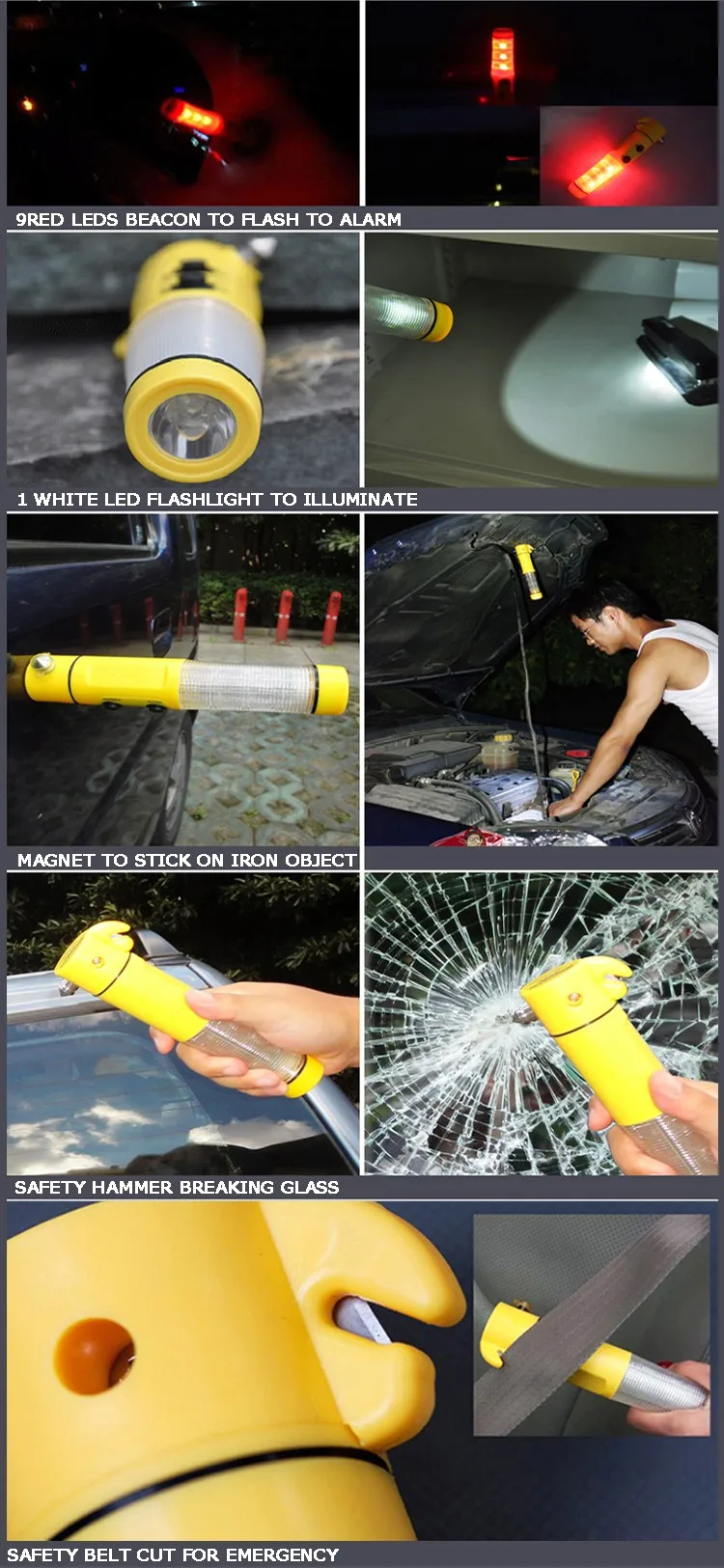 9RED LEDS BEACON TO FLASH TO ALARM

1 WHITE LED FLASHLIGHT TO ILLUMINATE

MAGNET TO STICK ON IRON OBJECT

SAFETY HAMMER BREAKING GLASS

SAFETY BELT CUT FOR EMERGENCY