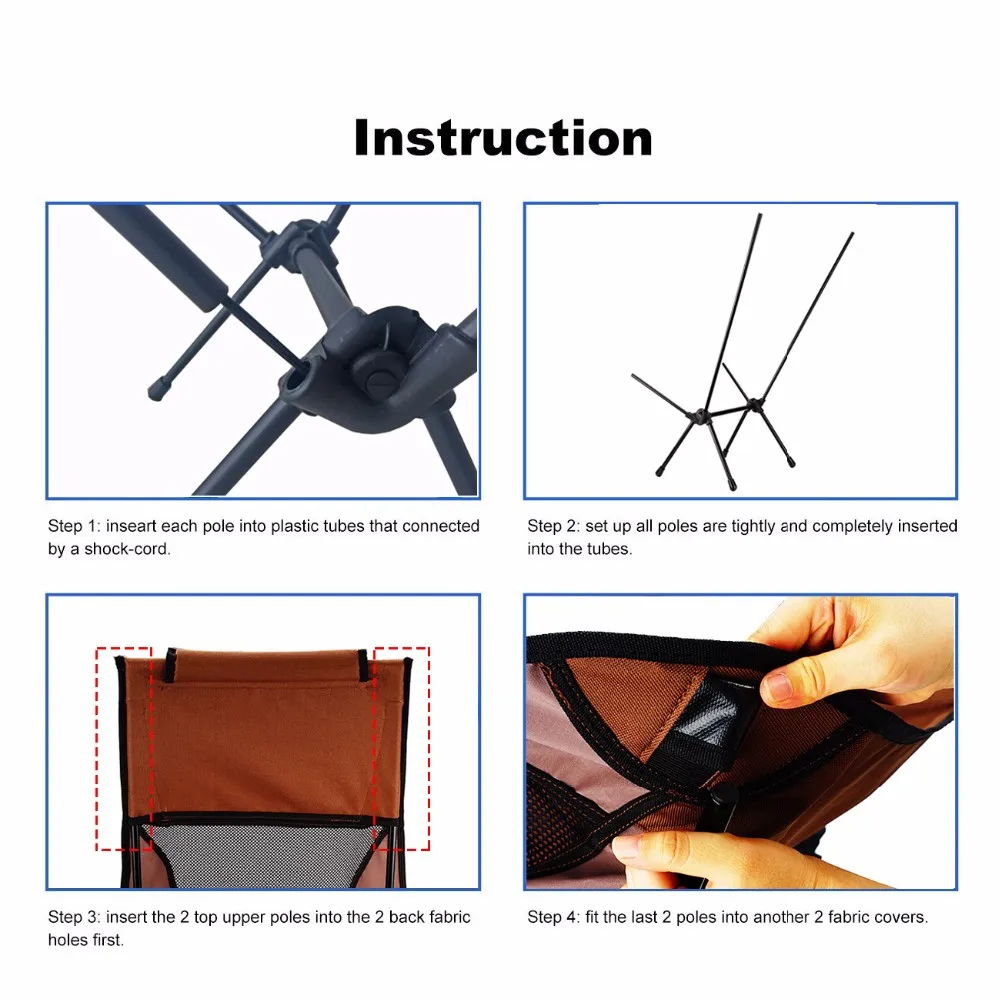 Instruction

Step 1: inseart each pole into plastic tubes that connected by a shock-cord.

Step 2: set up all poles are tightly and completely inserted into the tubes.

Step 3: insert the 2 top upper poles into the 2 back fabric holes first.

Step 4: fit the last 2 poles into another 2 fabric covers.