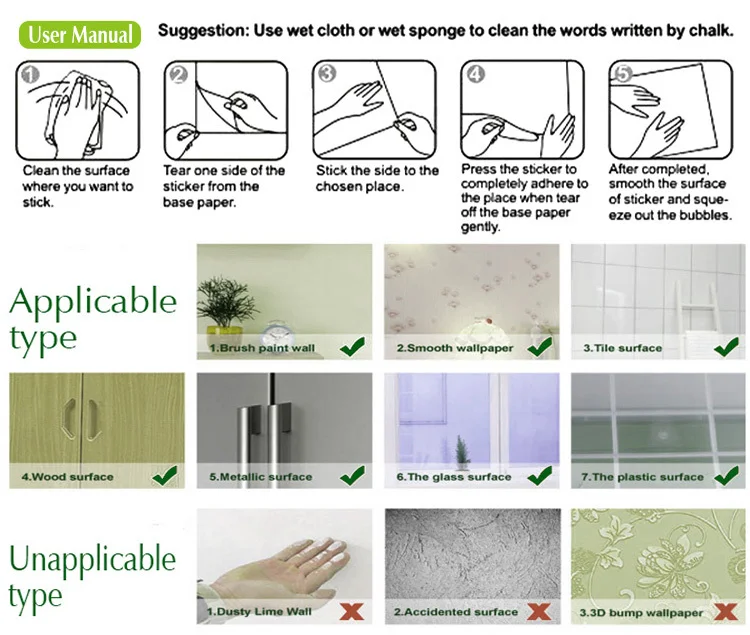 User Manual

Suggestion: Use wet cloth or wet sponge to clean the words written by chalk.

1 Clean the surface where you want to stick.

2 Tear one side of the sticker from the base paper.

3 Stick the side to the chosen place.

4 Press the sticker to completely adhere to the place when tear off the base paper gently.

5 After completed, smooth the surface of sticker and squeeze out the bubbles.

Applicable type

1.Brush paint wall

2.Smooth wallpaper

3.Tile surface

4.Wood surface

5.Metallic surface

6.The glass surface

7.The plastic surface

Unapplicable type

1.Dusty Lime Wall

2.Accidented surface

3.3D bump wallpaper