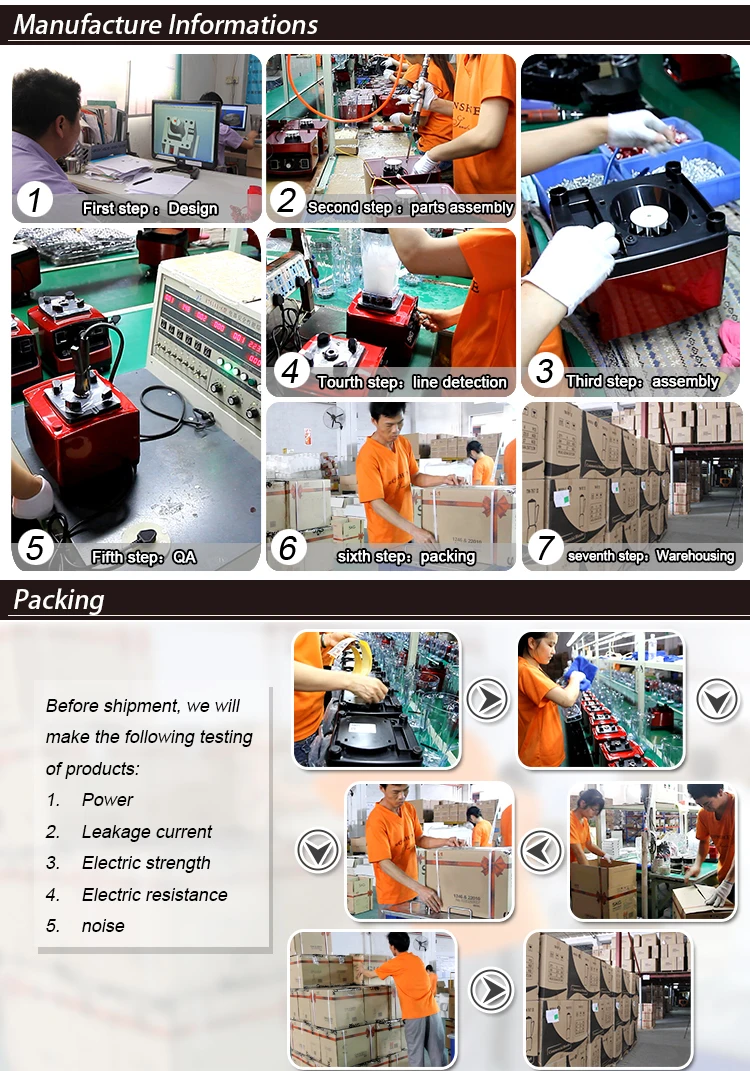 Manufacture Informations

1 First step：Design

2 Second step：parts assembly

3 Third step：assembly

4 Tourth step：line detection

5 Fifth step：QA

6 sixth step：packing

7 seventh step：Warehousing

Packing

Before shipment, we will make the following testing of products:

1. Power
2. Leakage current
3. Electric strength
4. Electric resistance
5. noise