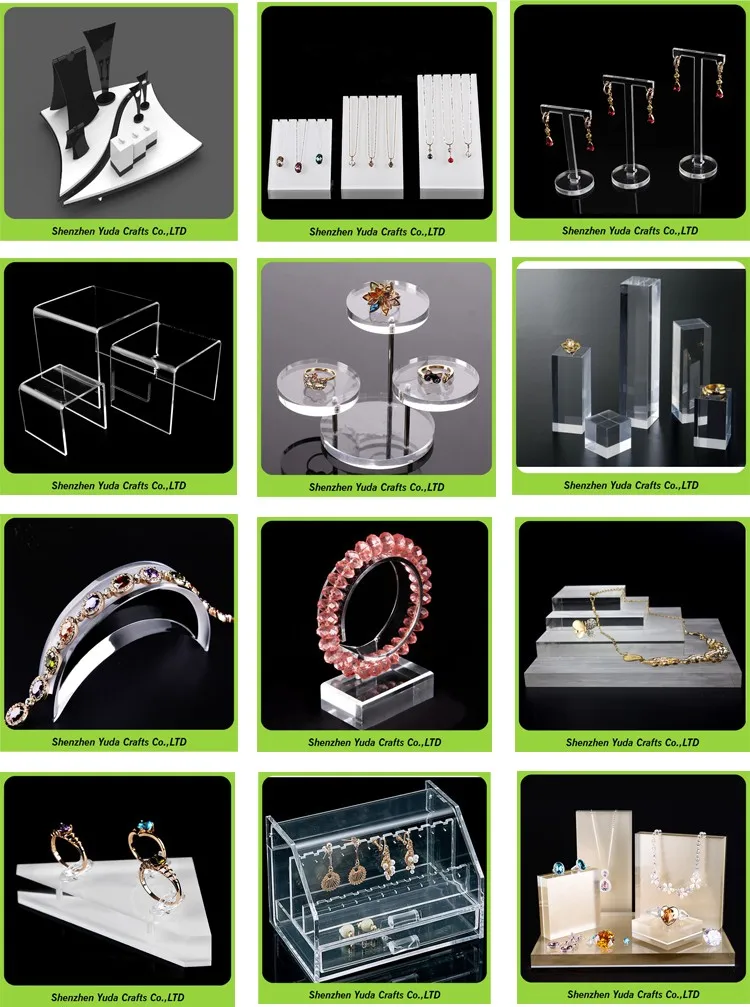 Shenzhen Yuda Crafts Co.,LTD

Shenzhen Yuda Crafts Co.,LTD

Shenzhen Yuda Crafts Co.,LTD

Shenzhen Yuda Crafts Co.,LTD

Shenzhen Yuda Crafts Co.,LTD

Shenzhen Yuda Crafts Co.,LTD

Shenzhen Yuda Crafts Co.,LTD

Shenzhen Yuda Crafts Co.,LTD

Shenzhen Yuda Crafts Co.,LTD

Shenzhen Yuda Crafts Co.,LTD

Shenzhen Yuda Crafts Co.,LTD

Shenzhen Yuda Crafts Co.,LTD