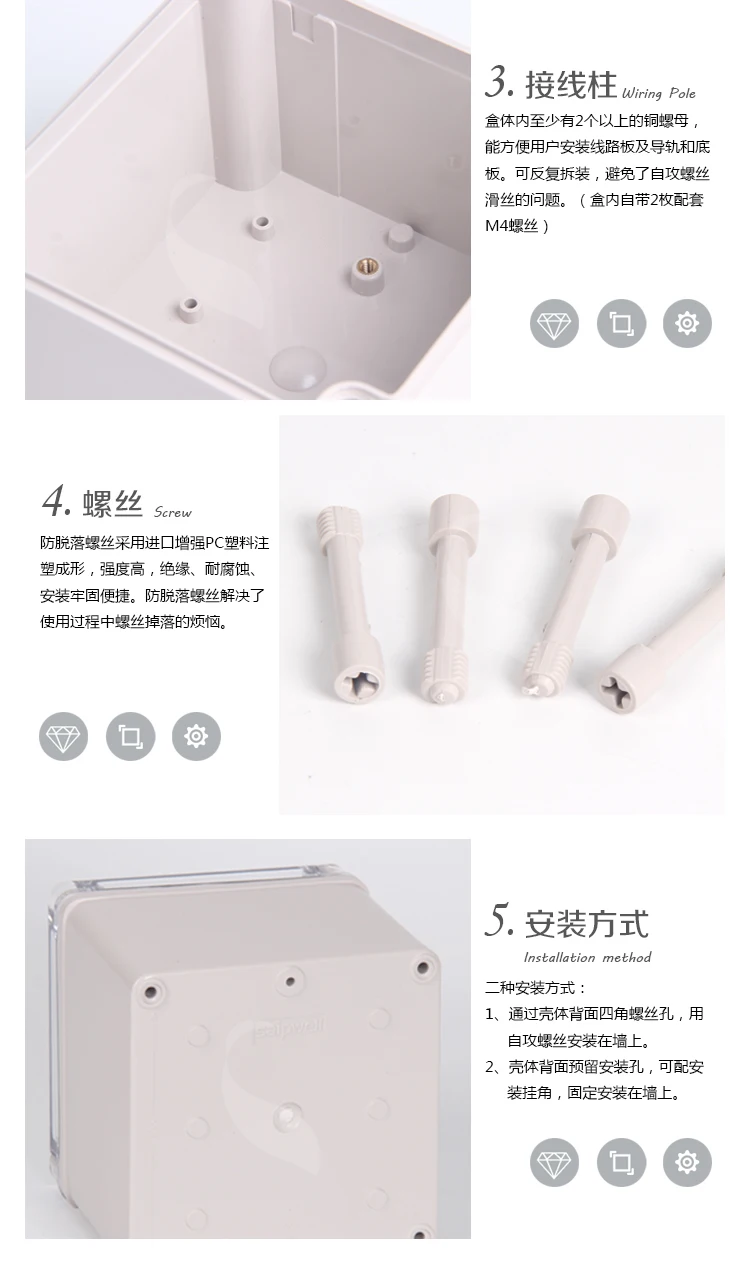 3. 接线柱 Wiring Pole

盒体内至少有2个以上的铜螺母，能方便用户安装线路板及导轨和底板。可反复拆装，避免了自攻螺丝滑丝的问题。（盒内自带2枚配套M4螺丝）

4. 螺丝 Screw

防脱落螺丝采用进口增强PC塑料注塑成形，强度高，绝缘、耐腐蚀、安装牢固便捷。防脱落螺丝解决了使用过程中螺丝掉落的烦恼。

5. 安装方式 Installation method

二种安装方式：

1、通过壳体背面四角螺丝孔，用自攻螺丝安装在墙上。

2、壳体背面预留安装孔，可配安装挂角，固定安装在墙上。

Saipwell