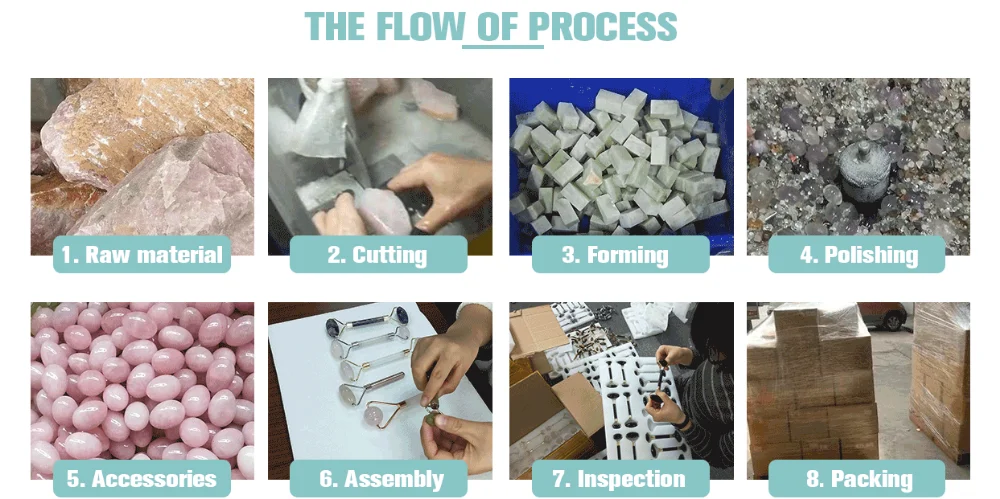 THE FLOW OF PROCESS

1. Raw material

2. Cutting

3. Forming

4. Polishing

5. Accessories

6. Assembly

7. Inspection

8. Packing