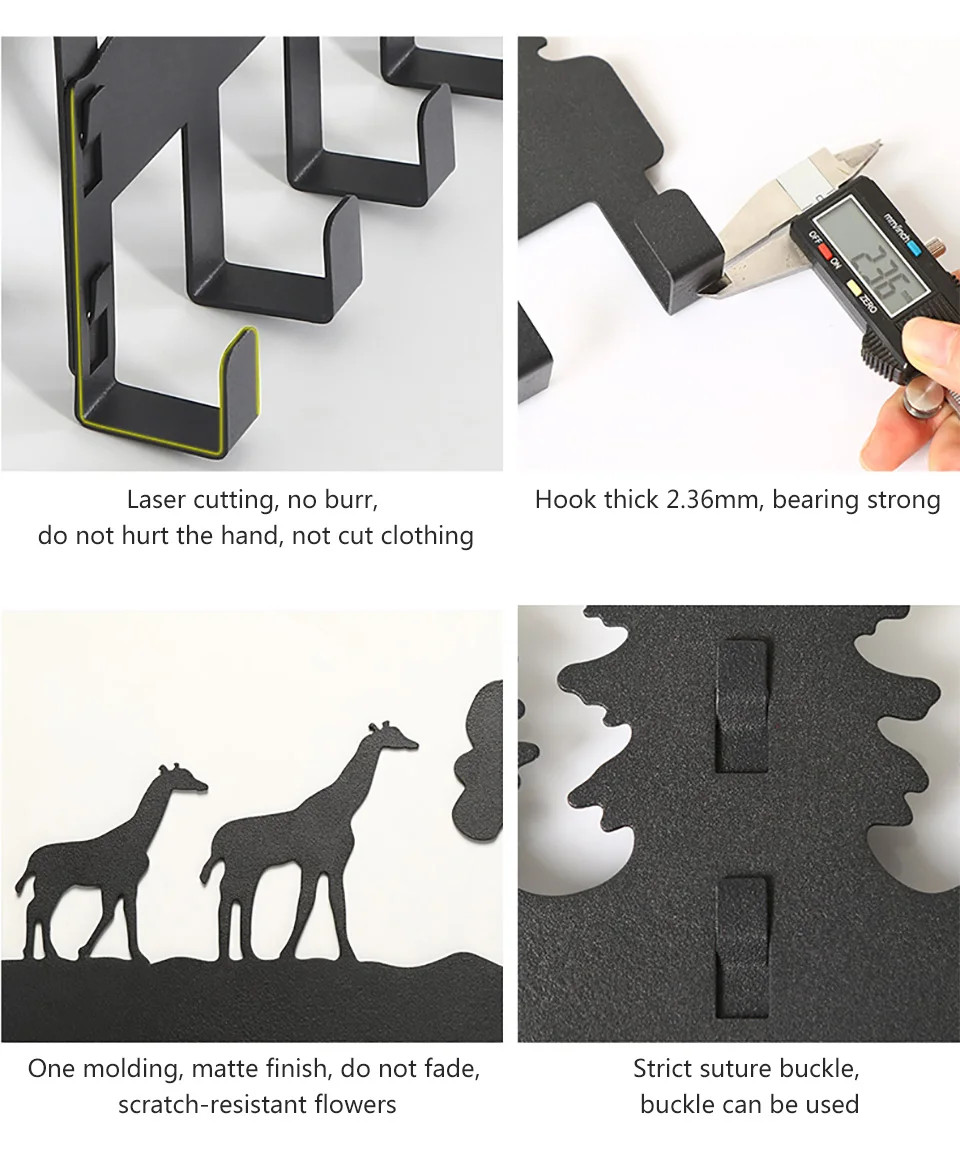 mm/inch
OFF ON ZERO
2.36

Laser cutting, no burr,
do not hurt the hand, not cut clothing

Hook thick 2.36mm, bearing strong

One molding, matte finish, do not fade,
scratch-resistant flowers

Strict suture buckle,
buckle can be used