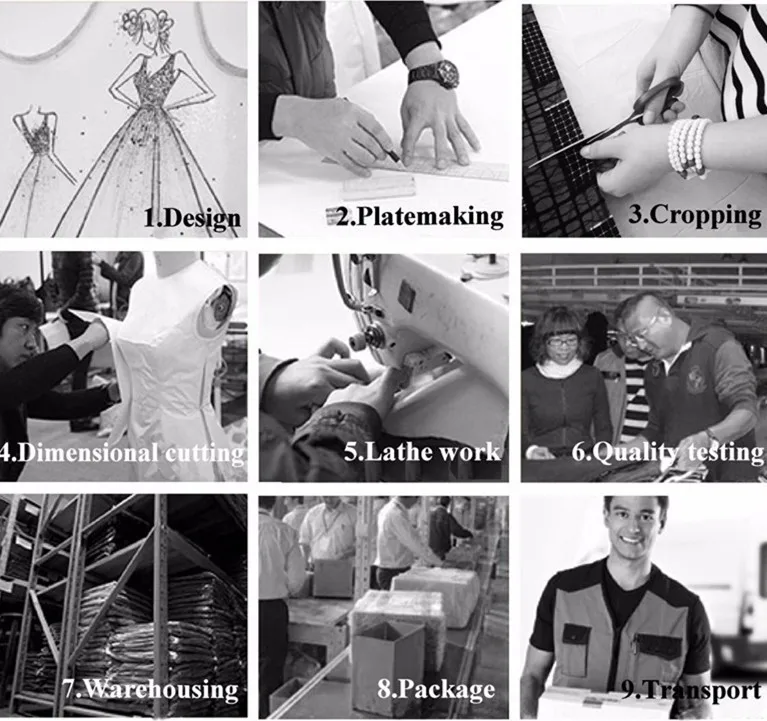 1.Design

2.Platemaking

3.Cropping

4.Dimensional cutting

5.Lathe work

6.Quality testing

7.Warehousing

8.Package

9.Transport