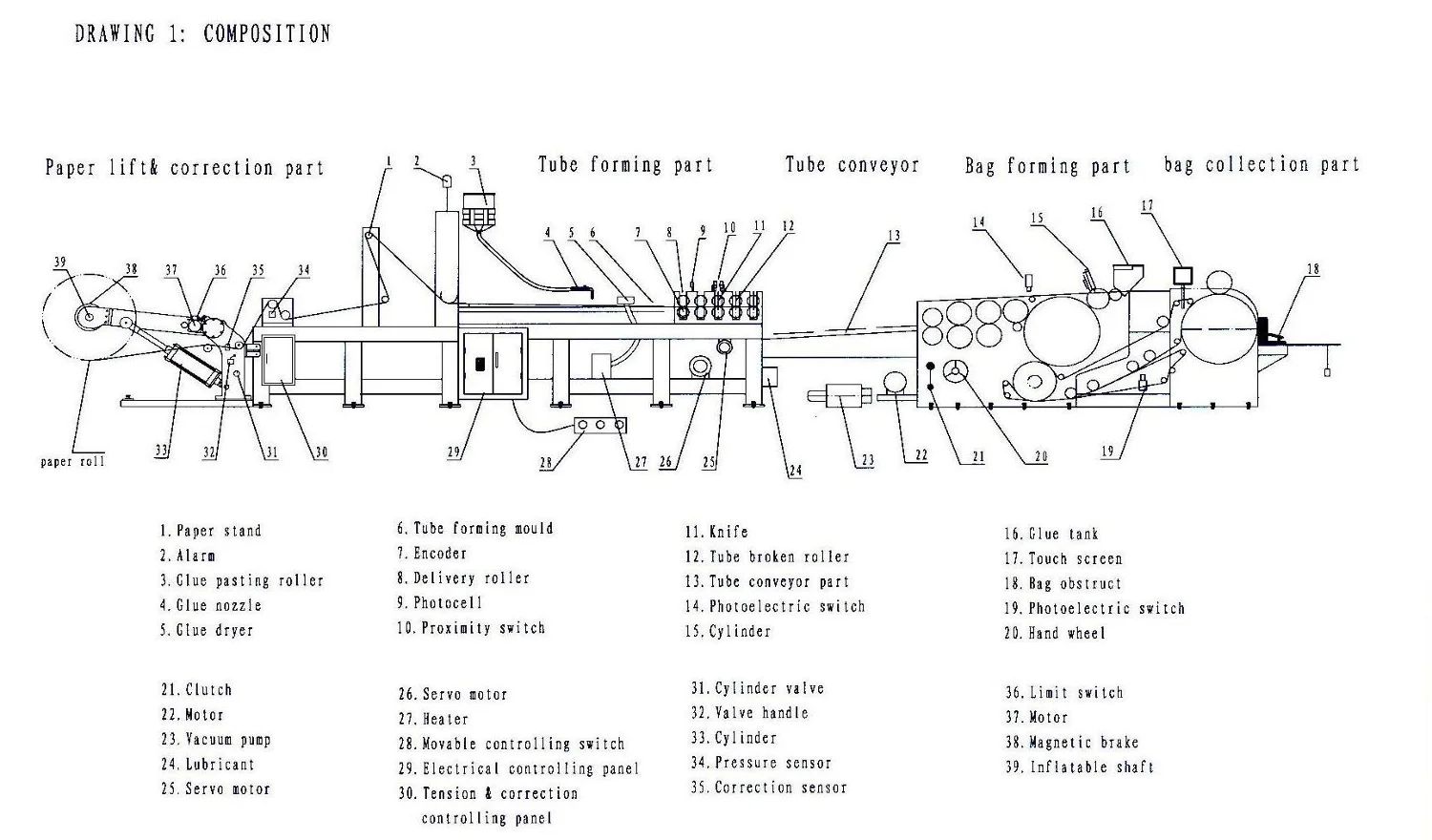 DRAWING 1: COMPOSITION

Paper lift& correction part

Tube forming part

Tube conveyor

Bag forming part

bag collection part

1 2 3 4 5 6 7 8 9 10 11 12 13 14 15 16 17 18

39 38 37 36 35 34

paper roll

33 32 31 30 29 28 27 26 25 24 23 22 21 20 19

1. Paper stand
2. Alarm
3. Glue pasting roller
4. Glue nozzle
5. Glue dryer

6. Tube forming mould
7. Encoder
8. Delivery roller
9. Photocell
10. Proximity switch

11. Knife
12. Tube broken roller
13. Tube conveyor part
14. Photoelectric switch
15. Cylinder

16. Glue tank
17. Touch screen
18. Bag obstruct
19. Photoelectric switch
20. Hand wheel

21. Clutch
22. Motor
23. Vacuum pump
24. Lubricant
25. Servo motor

26. Servo motor
27. Heater
28. Movable controlling switch
29. Electrical controlling panel
30. Tension & correction controlling panel

31. Cylinder valve
32. Valve handle
33. Cylinder
34. Pressure sensor
35. Correction sensor

36. Limit switch
37. Motor
38. Magnetic brake
39. Inflatable shaft