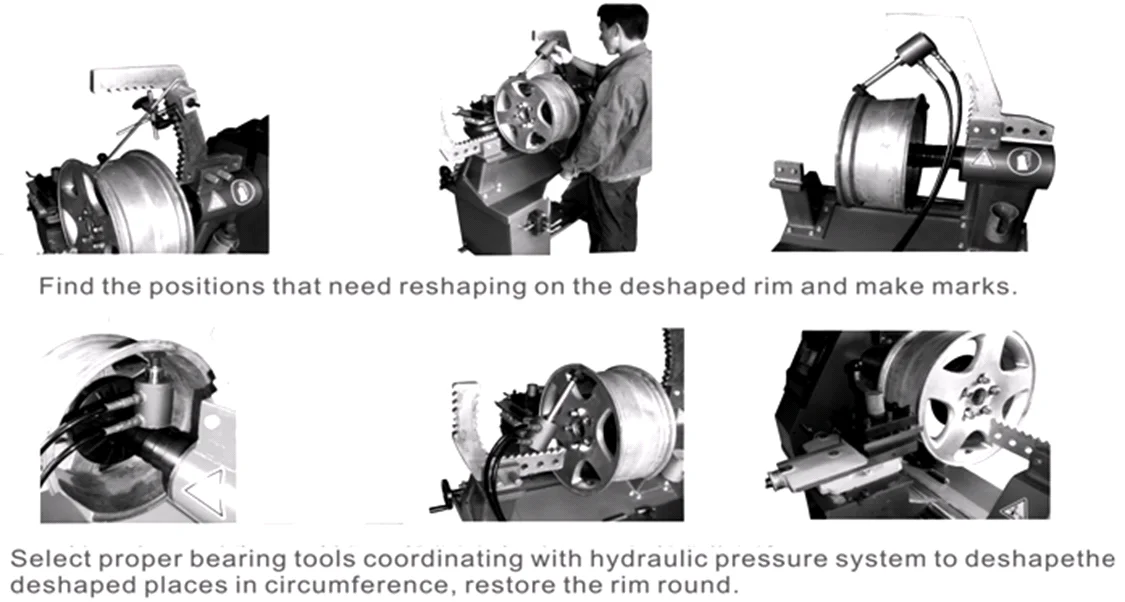 Find the positions that need reshaping on the deshaped rim and make marks.

Select proper bearing tools coordinating with hydraulic pressure system to deshapethe deshaped places in circumference, restore the rim round.