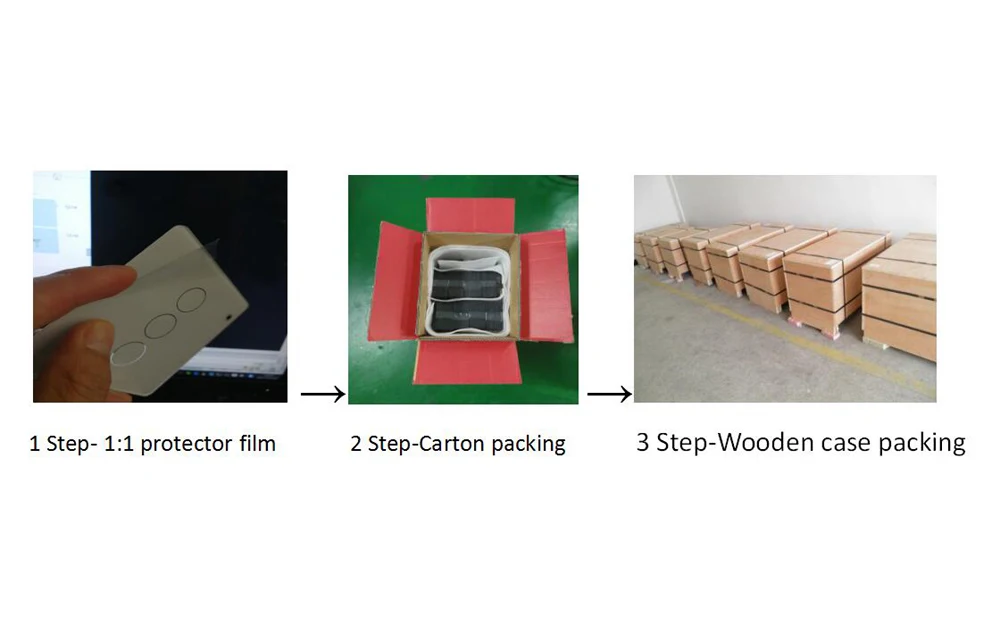 1 Step- 1:1 protector film

2 Step-Carton packing

3 Step-Wooden case packing