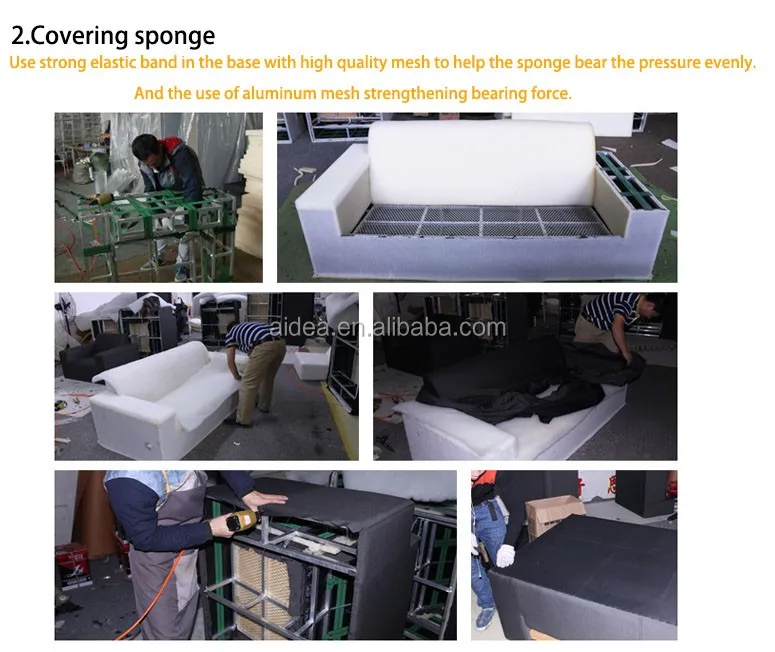 2.Covering sponge

Use strong elastic band in the base with high quality mesh to help the sponge bear the pressure evenly.

And the use of aluminum mesh strengthening bearing force.

aidea.en.alibaba.com