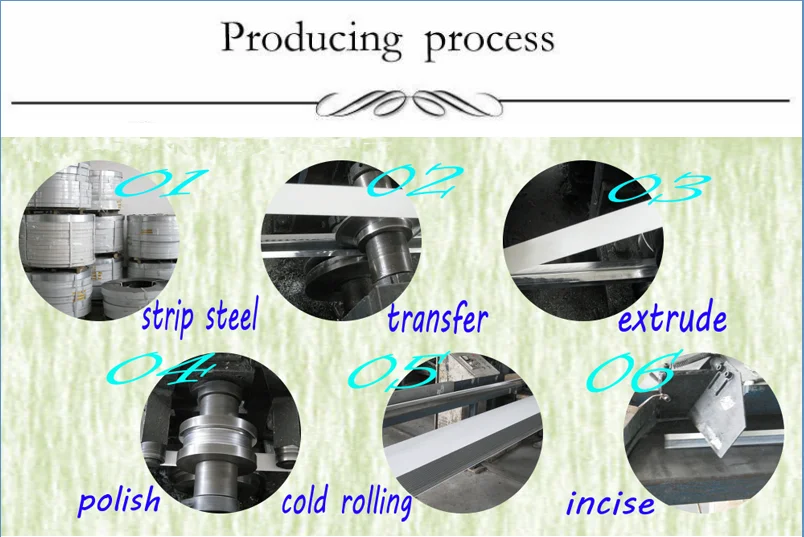 Producing process

01
strip steel

02
transfer

03
extrude

04
polish

05
cold rolling

06
incise