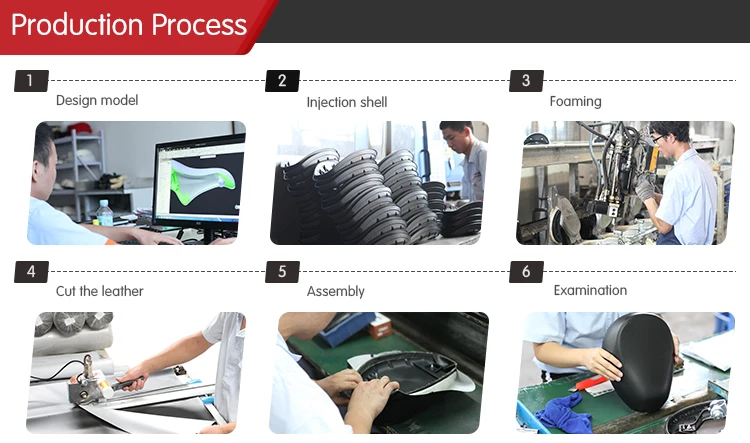 Production Process

1 Design model

2 Injection shell

3 Foaming

4 Cut the leather

5 Assembly

6 Examination