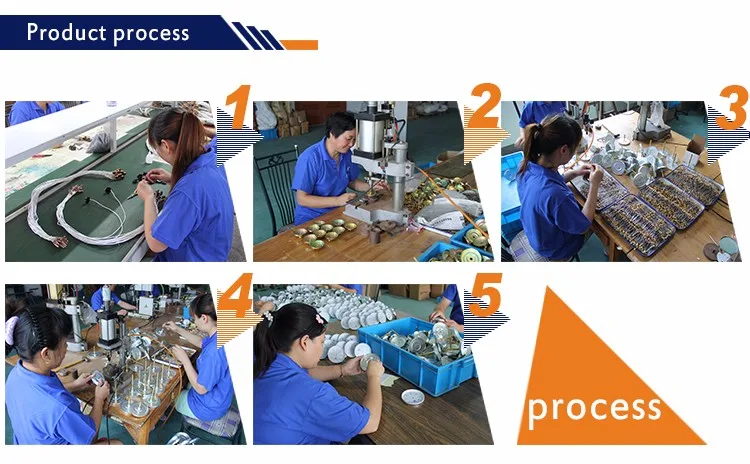 Product process

1

2

3

4

5

process