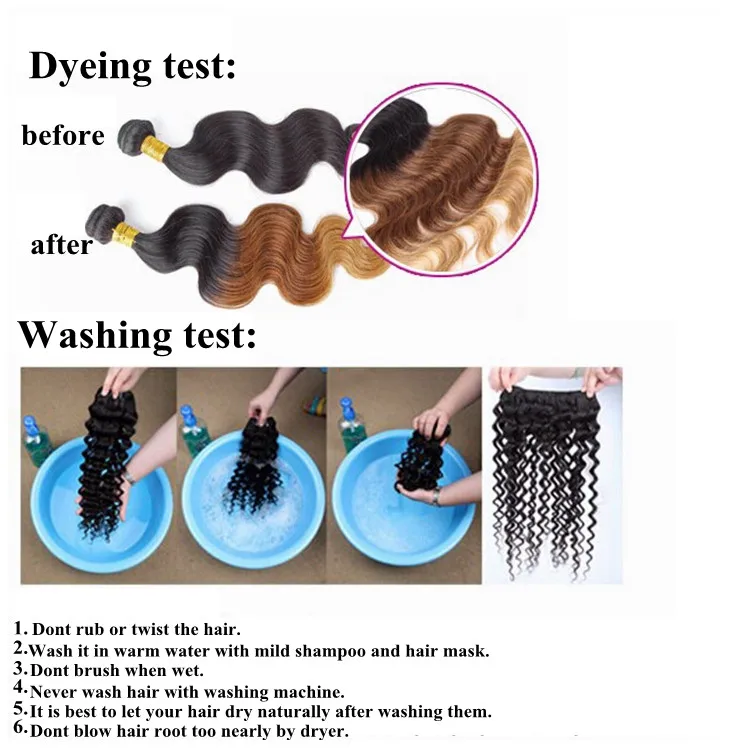 Dyeing test:

before

after

Washing test:

1. Dont rub or twist the hair.
2. Wash it in warm water with mild shampoo and hair mask.
3. Dont brush when wet.
4. Never wash hair with washing machine.
5. It is best to let your hair dry naturally after washing them.
6. Dont blow hair root too nearly by dryer.