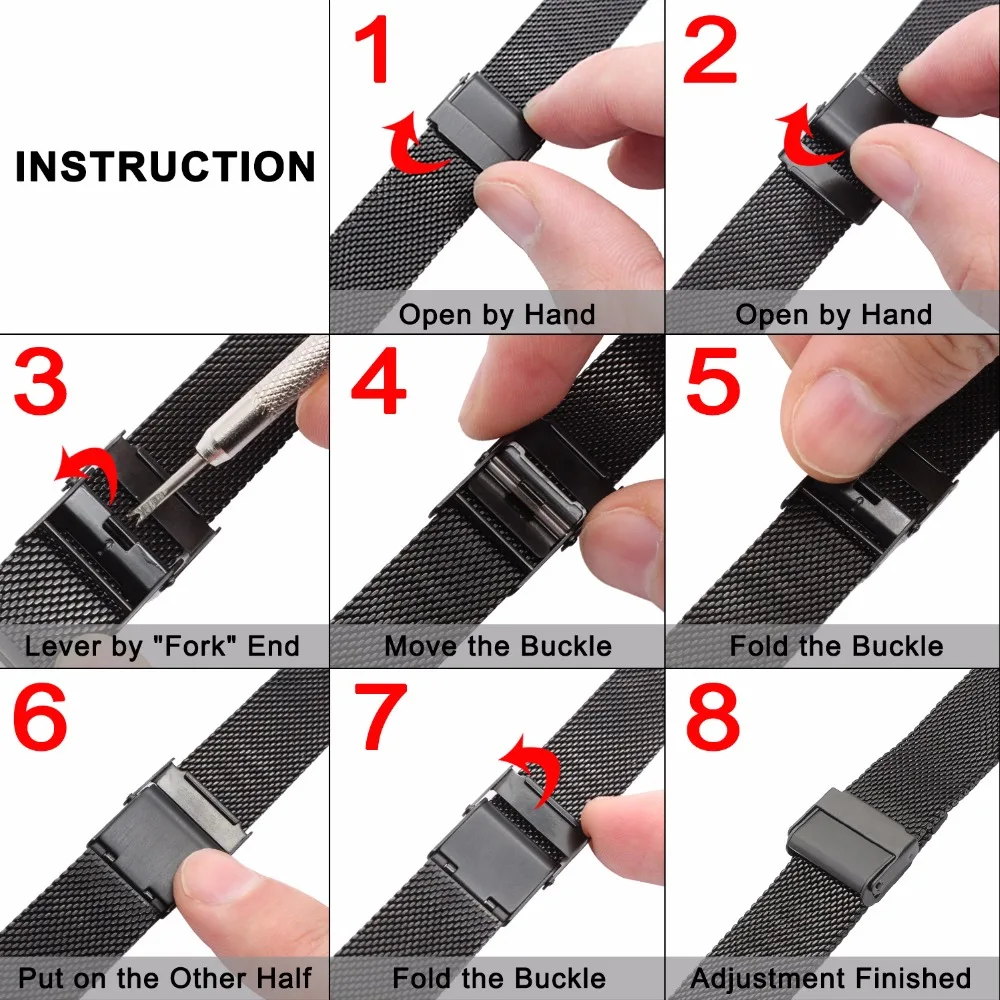 INSTRUCTION

1
Open by Hand

2
Open by Hand

3
Lever by "Fork" End

4
Move the Buckle

5
Fold the Buckle

6
Put on the Other Half

7
Fold the Buckle

8
Adjustment Finished