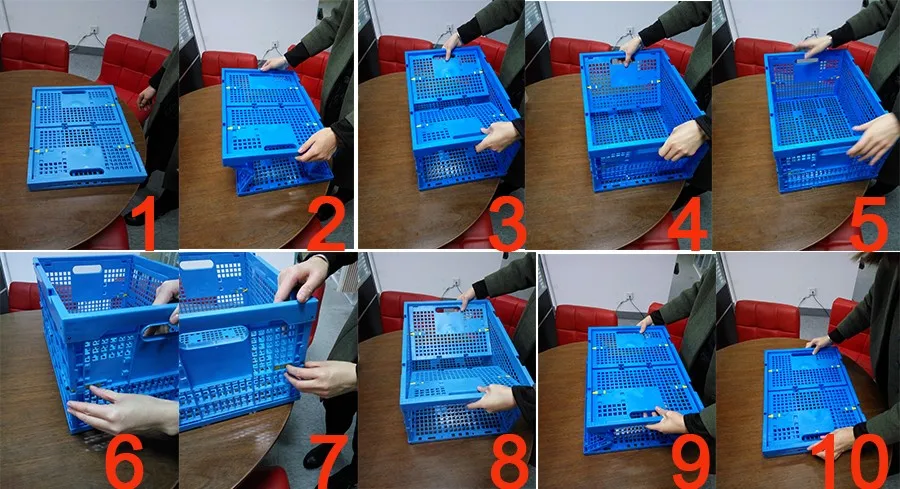 1
2
3
4
5
6
7
8
9
10