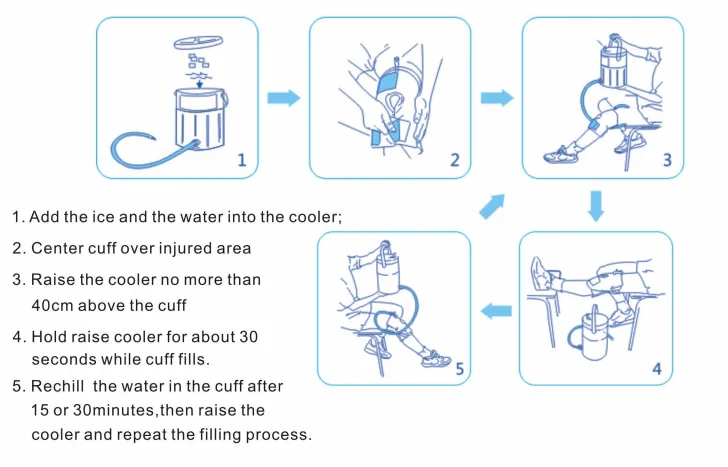 1

2

3

4

5

1. Add the ice and the water into the cooler;

2. Center cuff over injured area

3. Raise the cooler no more than 40cm above the cuff

4. Hold raise cooler for about 30 seconds while cuff fills.

5. Rechill the water in the cuff after 15 or 30minutes,then raise the cooler and repeat the filling process.