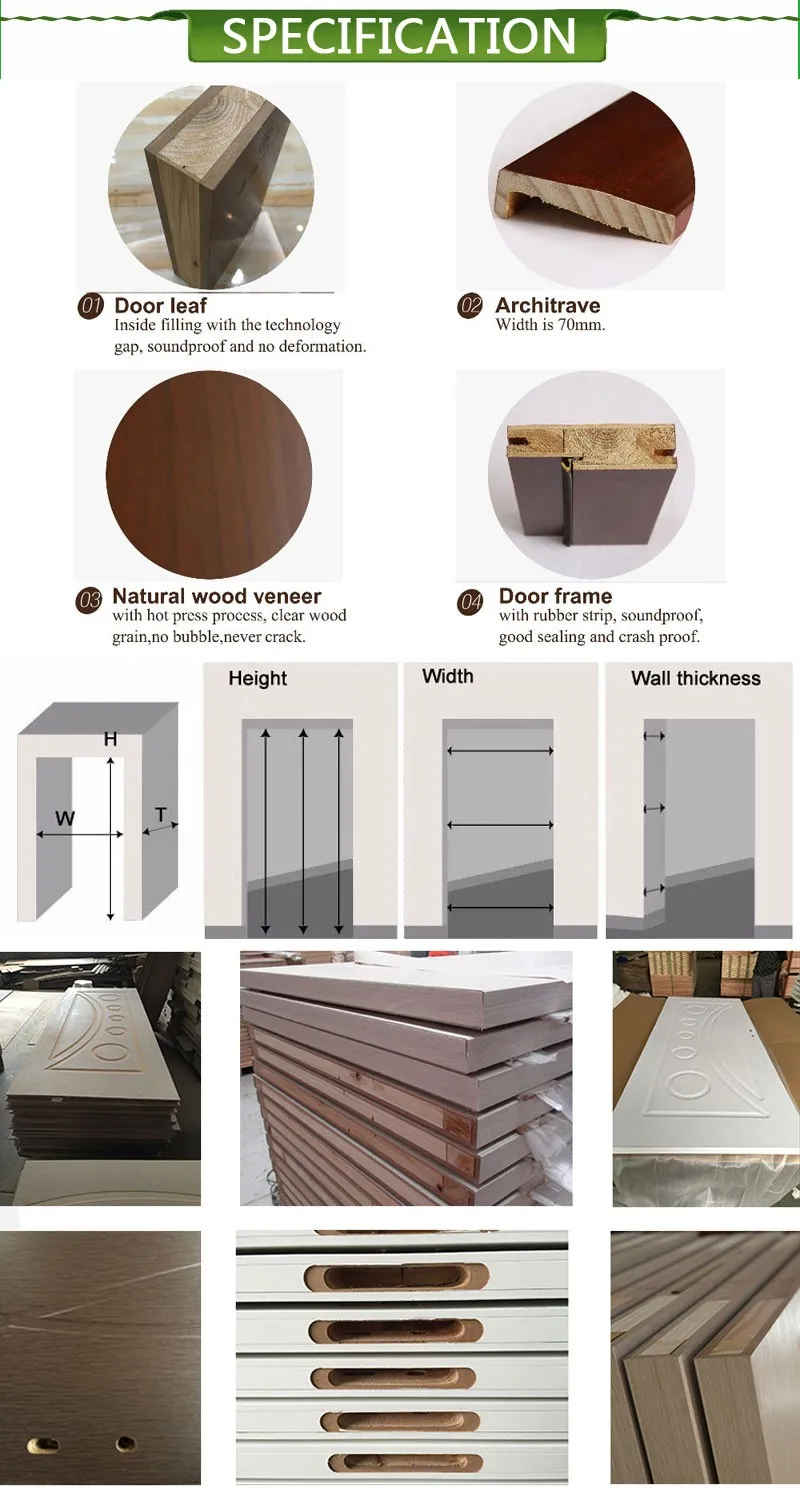 SPECIFICATION

01 Door leaf
Inside filling with the technology gap, soundproof and no deformation.

02 Architrave
Width is 70mm.

03 Natural wood veneer
with hot press process, clear wood grain,no bubble,never crack.

04 Door frame
with rubber strip, soundproof, good sealing and crash proof.

H
W
T

Height

Width

Wall thickness