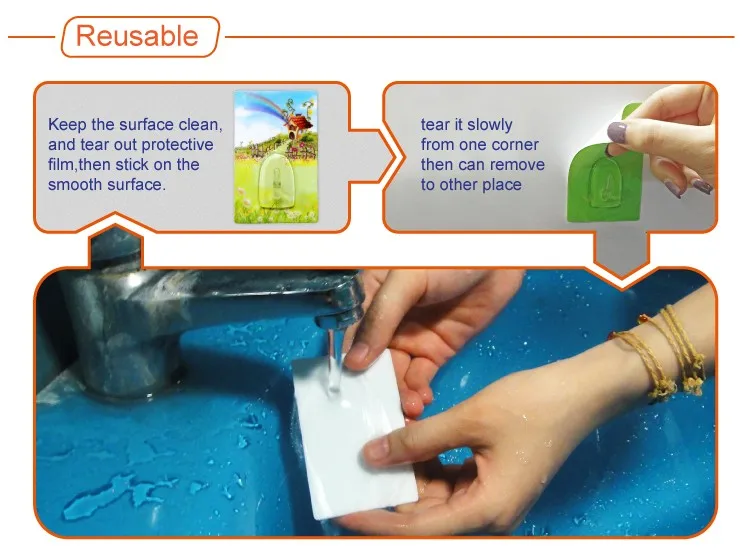 Reusable

Keep the surface clean, and tear out protective film,then stick on the smooth surface.

tear it slowly from one corner then can remove to other place