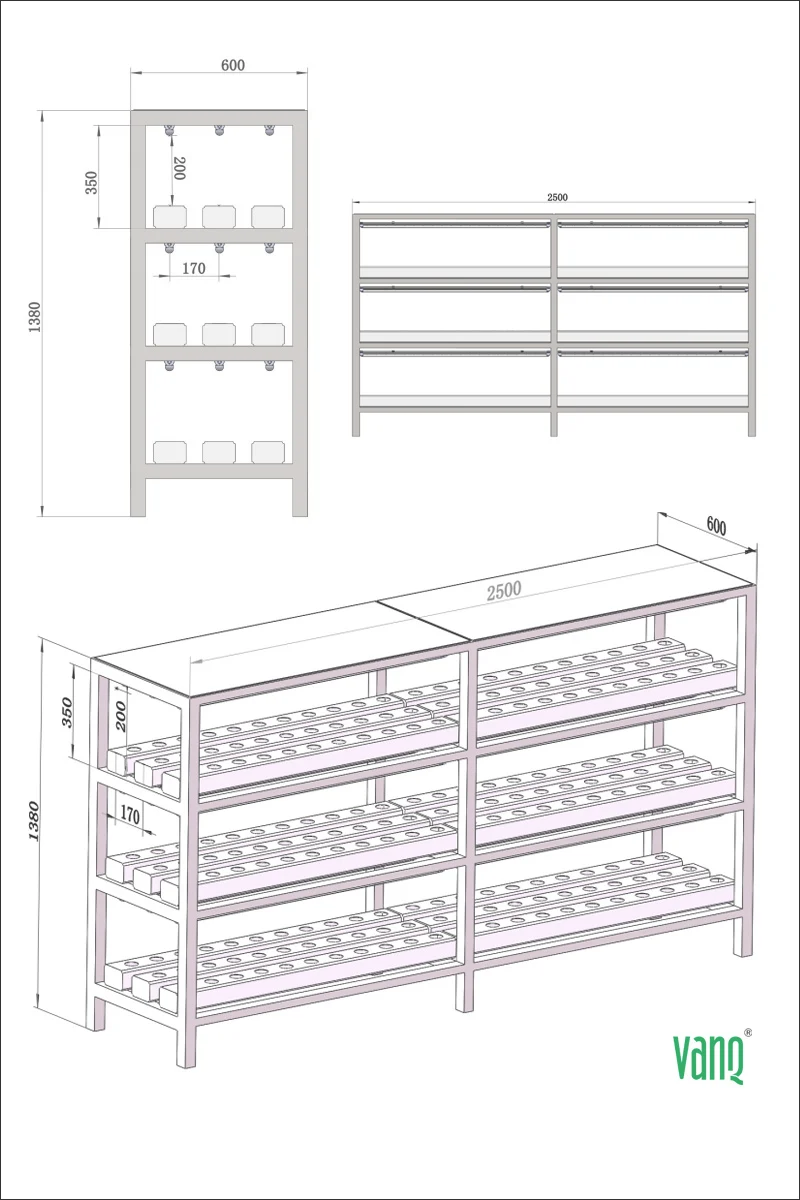 600

350

200

170

1380

2500

600

2500

350

200

170

1380

vanq®