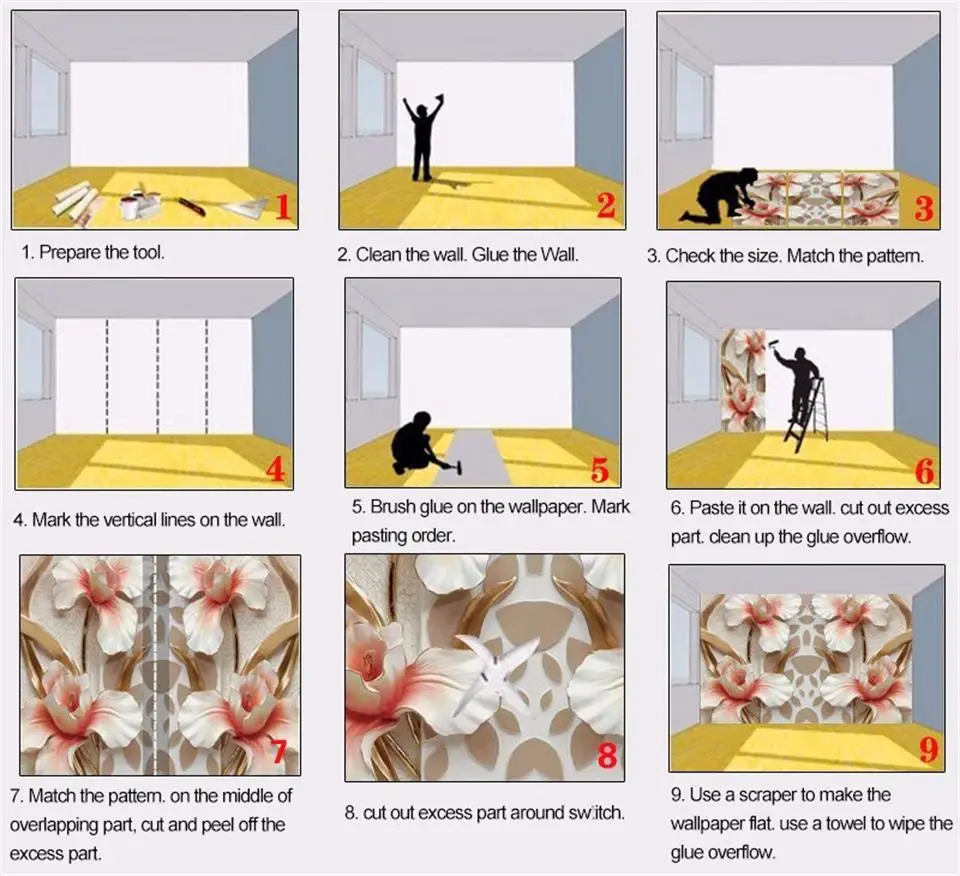 1

1. Prepare the tool.

2

2. Clean the wall. Glue the Wall.

3

3. Check the size. Match the pattern.

4

4. Mark the vertical lines on the wall.

5

5. Brush glue on the wallpaper. Mark pasting order.

6

6. Paste it on the wall. cut out excess part. clean up the glue overflow.

7

7. Match the pattern. on the middle of overlapping part, cut and peel off the excess part.

8

8. cut out excess part around switch.

9

9. Use a scraper to make the wallpaper flat. use a towel to wipe the glue overflow.