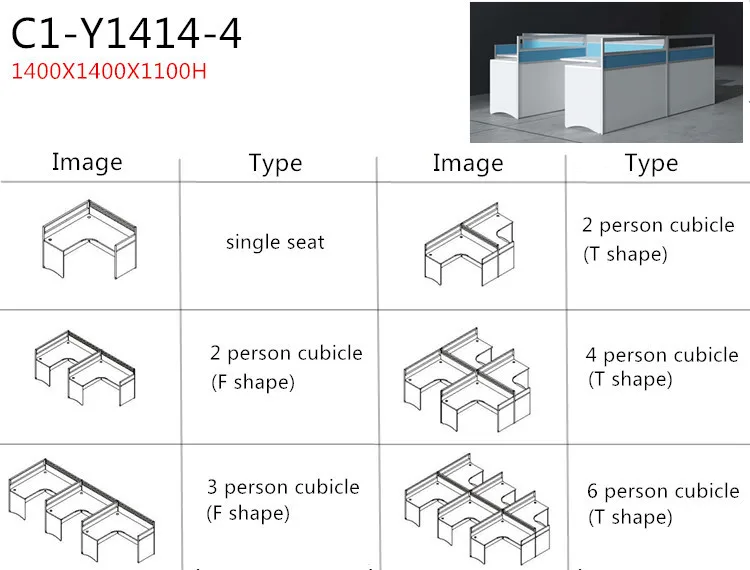 C1-Y1414-4
1400X1400X1100H

| Image | Type | Image | Type |
|---|---|---|---|
| | single seat | | 2 person cubicle (T shape) |
| | 2 person cubicle (F shape) | | 4 person cubicle (T shape) |
| | 3 person cubicle (F shape) | | 6 person cubicle (T shape) |