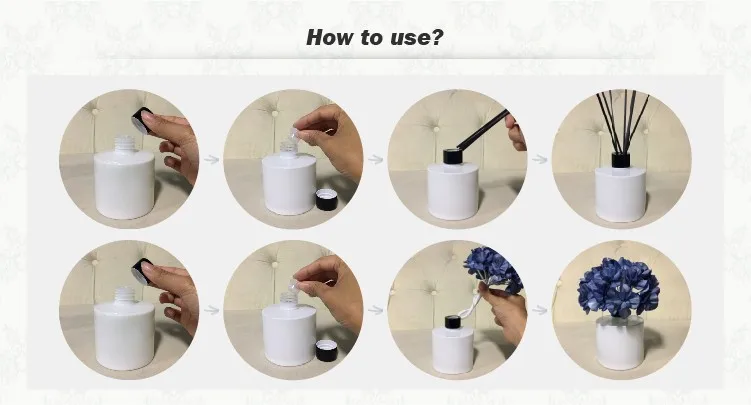 How to use?