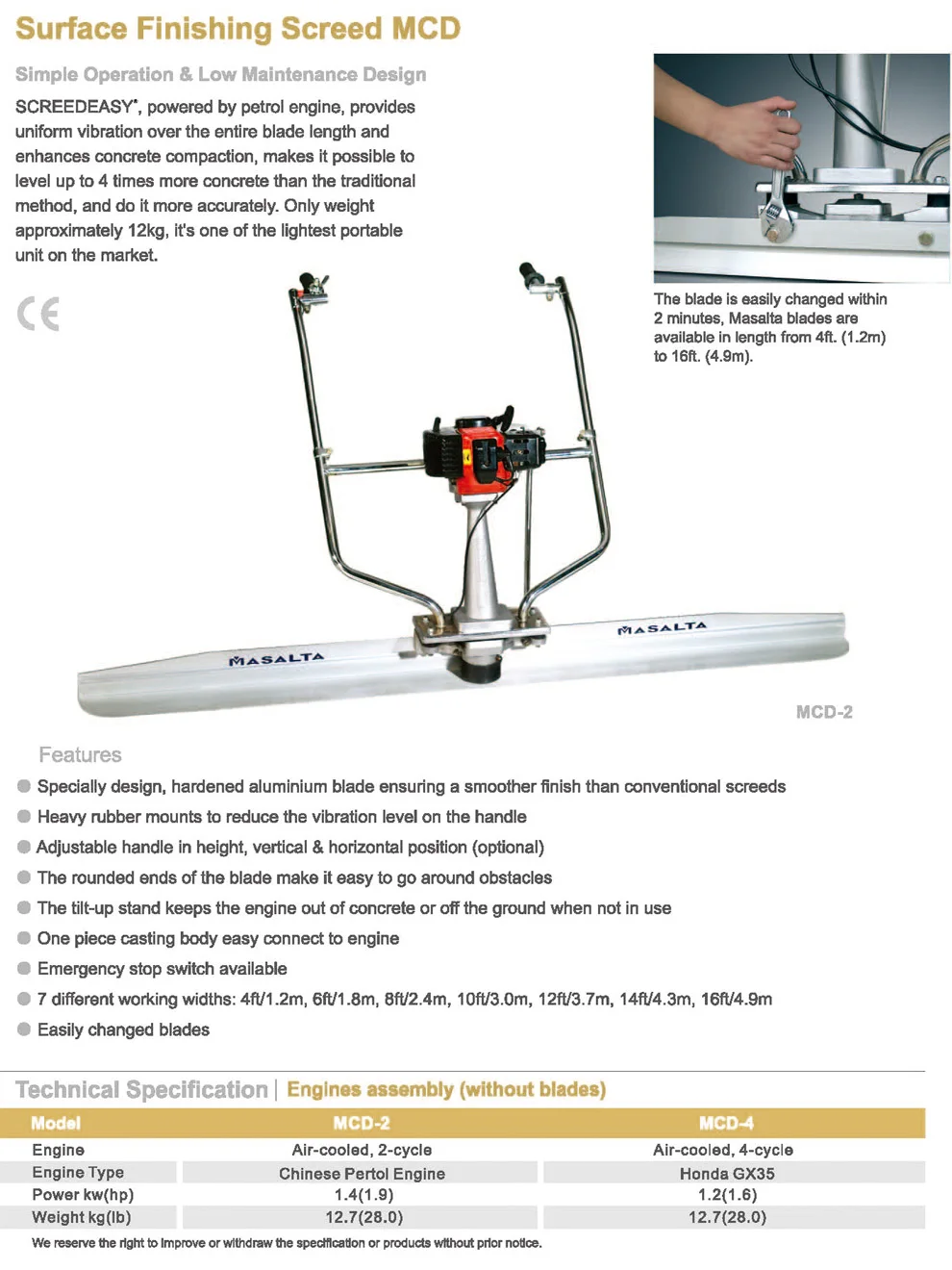 Surface Finishing Screed MCD

Simple Operation & Low Maintenance Design

SCREEDEASY*, powered by petrol engine, provides uniform vibration over the entire blade length and enhances concrete compaction, makes it possible to level up to 4 times more concrete than the traditional method, and do it more accurately. Only weight approximately 12kg, it's one of the lightest portable unit on the market.

CE

The blade is easily changed within 2 minutes, Masalta blades are available in length from 4ft. (1.2m) to 16ft. (4.9m).

MASALTA

MASALTA

MCD-2

Features

Specially design, hardened aluminium blade ensuring a smoother finish than conventional screeds

Heavy rubber mounts to reduce the vibration level on the handle

Adjustable handle in height, vertical & horizontal position (optional)

The rounded ends of the blade make it easy to go around obstacles

The tilt-up stand keeps the engine out of concrete or off the ground when not in use

One piece casting body easy connect to engine

Emergency stop switch available

7 different working widths: 4ft/1.2m, 6ft/1.8m, 8ft/2.4m, 10ft/3.0m, 12ft/3.7m, 14ft/4.3m, 16ft/4.9m

Easily changed blades

Technical Specification | Engines assembly (without blades)

| Model | MCD-2 | MCD-4 |
|---|---|---|
| Engine | Air-cooled, 2-cycle | Air-cooled, 4-cycle |
| Engine Type | Chinese Pertol Engine | Honda GX35 |
| Power kw(hp) | 1.4(1.9) | 1.2(1.6) |
| Weight kg(lb) | 12.7(28.0) | 12.7(28.0) |

We reserve the right to improve or withdraw the specification or products without prior notice.