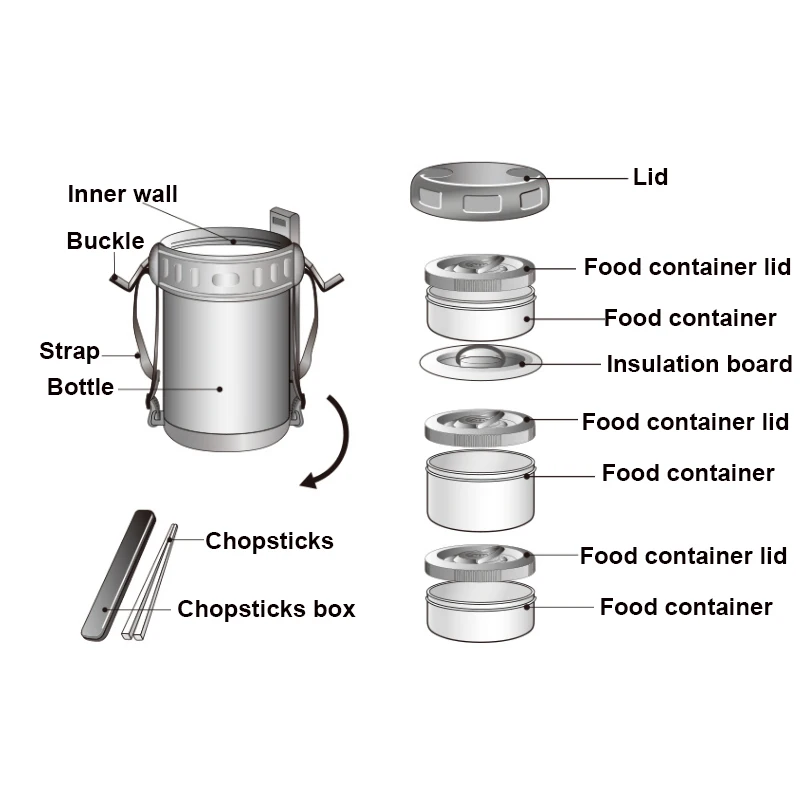 Inner wall
Buckle
Strap
Bottle
Chopsticks
Chopsticks box

Lid
Food container lid
Food container
Insulation board
Food container lid
Food container
Food container lid
Food container