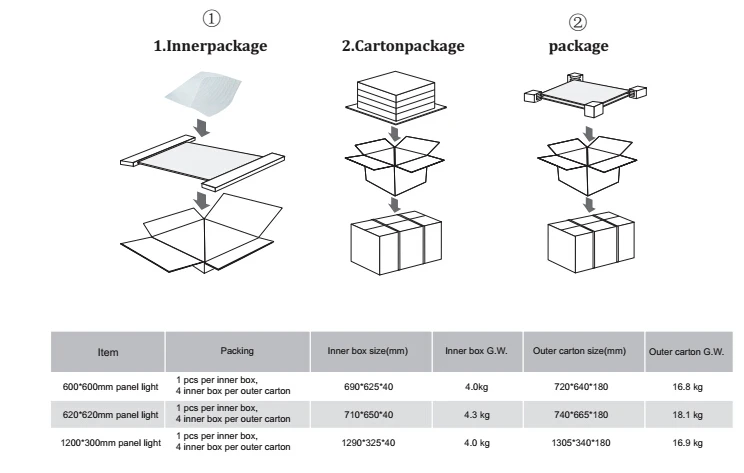 ①
1.Innerpackage

2.Cartonpackage

②
package

| Item | Packing | Inner box size(mm) | Inner box G.W. | Outer carton size(mm) | Outer carton G.W. |
|---|---|---|---|---|---|
| 600*600mm panel light | 1 pcs per inner box, 4 inner box per outer carton | 690*625*40 | 4.0kg | 720*640*180 | 16.8 kg |
| 620*620mm panel light | 1 pcs per inner box, 4 inner box per outer carton | 710*650*40 | 4.3 kg | 740*665*180 | 18.1 kg |
| 1200*300mm panel light | 1 pcs per inner box, 4 inner box per outer carton | 1290*325*40 | 4.0 kg | 1305*340*180 | 16.9 kg |