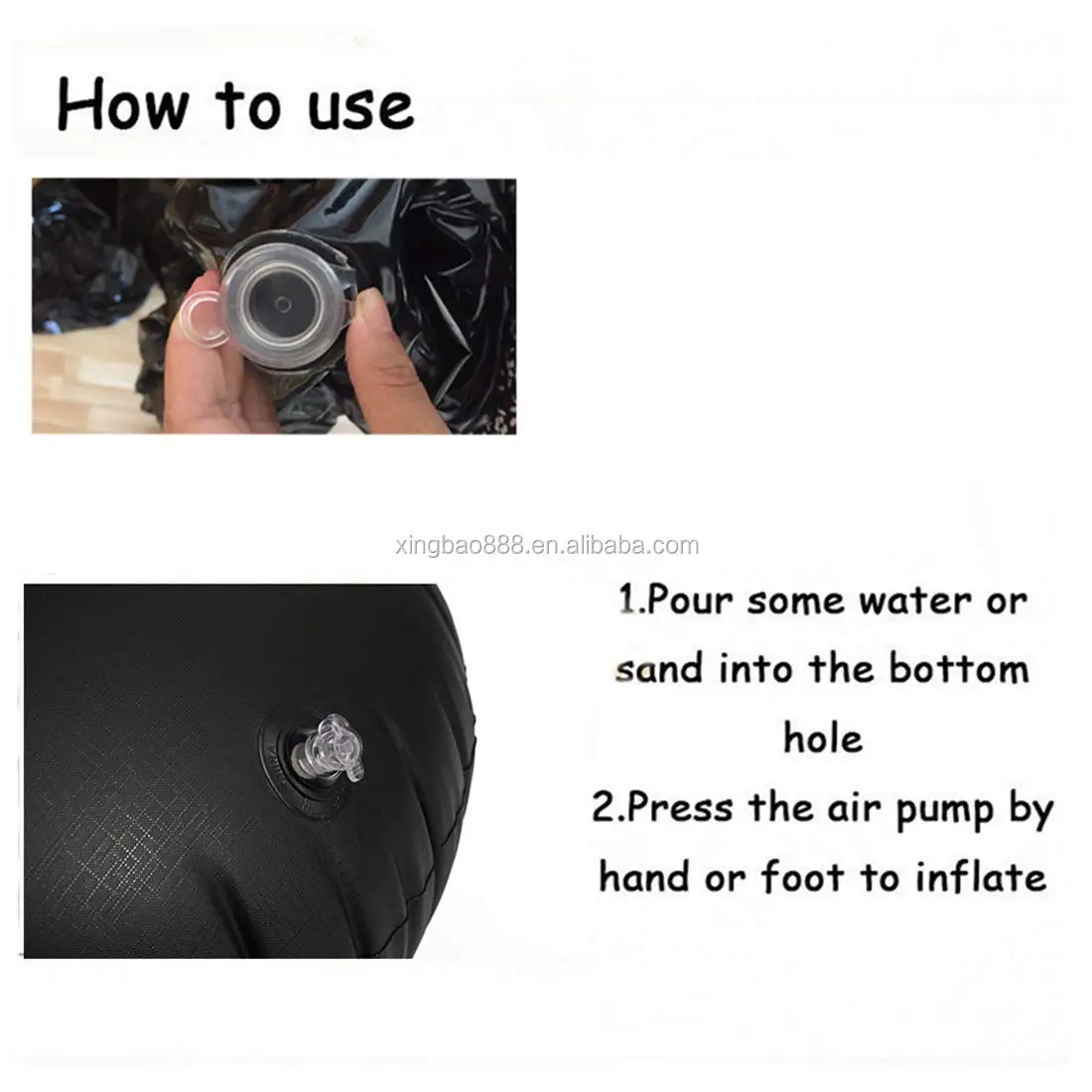 How to use

xingbao888.en.alibaba.com

1.Pour some water or sand into the bottom hole
2.Press the air pump by hand or foot to inflate