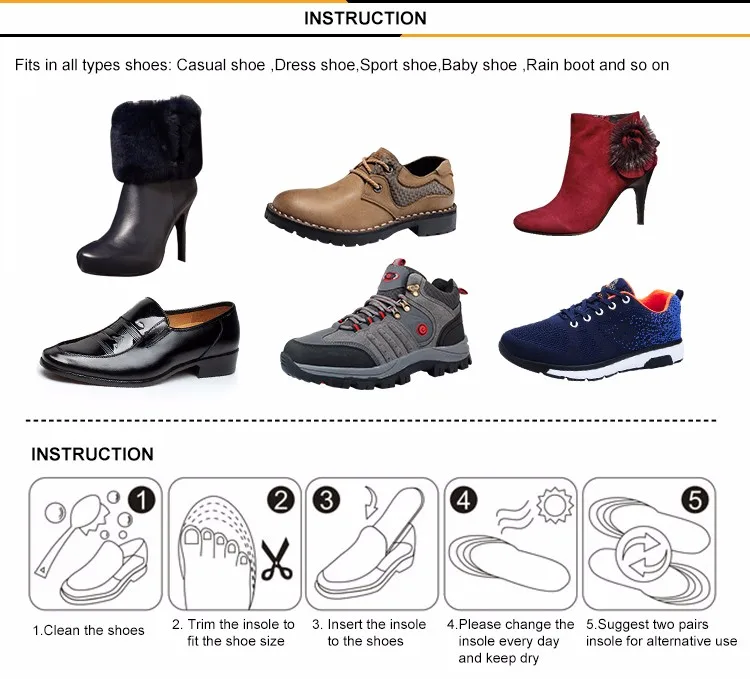 INSTRUCTION

Fits in all types shoes: Casual shoe ,Dress shoe,Sport shoe,Baby shoe ,Rain boot and so on

INSTRUCTION

1

2

3

4

5

1.Clean the shoes

2. Trim the insole to fit the shoe size

3. Insert the insole to the shoes

4.Please change the insole every day and keep dry

5.Suggest two pairs insole for alternative use