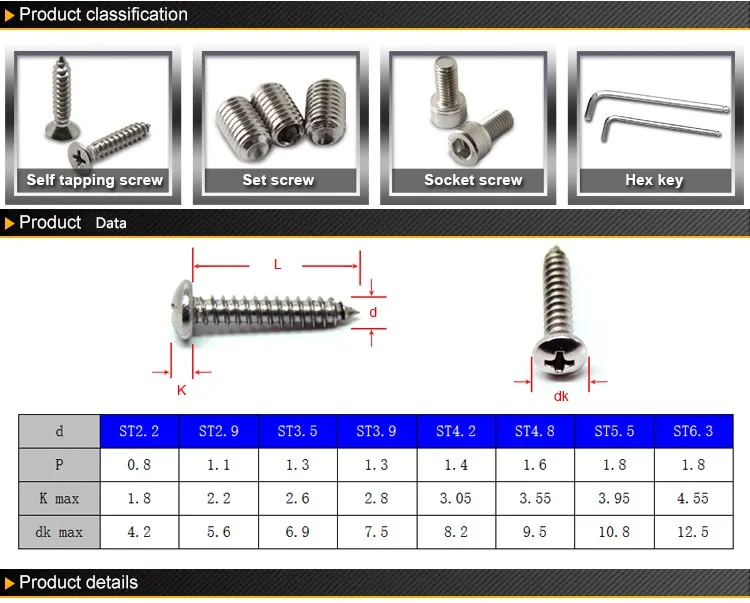 Product classification

Self tapping screw

Set screw

Socket screw

Hex key

Product Data

L

d

K

dk

| d | ST2.2 | ST2.9 | ST3.5 | ST3.9 | ST4.2 | ST4.8 | ST5.5 | ST6.3 |
|---|---|---|---|---|---|---|---|---|
| P | 0.8 | 1.1 | 1.3 | 1.3 | 1.4 | 1.6 | 1.8 | 1.8 |
| K max | 1.8 | 2.2 | 2.6 | 2.8 | 3.05 | 3.55 | 3.95 | 4.55 |
| dk max | 4.2 | 5.6 | 6.9 | 7.5 | 8.2 | 9.5 | 10.8 | 12.5 |

Product details