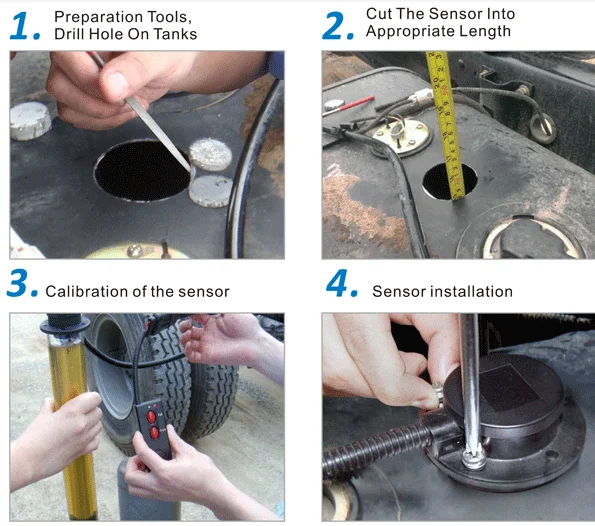 1. Preparation Tools, Drill Hole On Tanks

2. Cut The Sensor Into Appropriate Length

3. Calibration of the sensor

4. Sensor installation