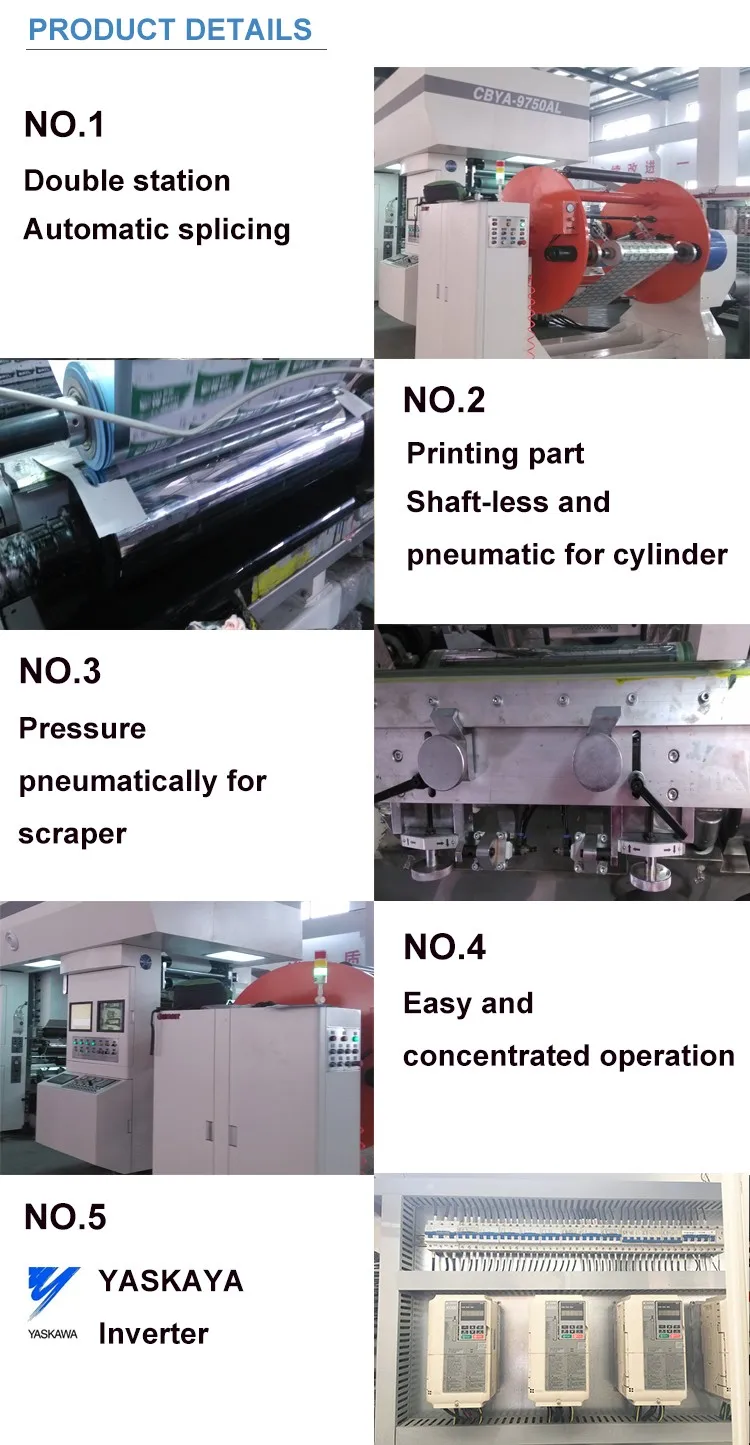 PRODUCT DETAILS

NO.1
Double station
Automatic splicing

CBYA-9750AL

NO.2
Printing part
Shaft-less and
pneumatic for cylinder

NO.3
Pressure
pneumatically for
scraper

NO.4
Easy and
concentrated operation

NO.5
YASKAWA
YASKAYA
Inverter