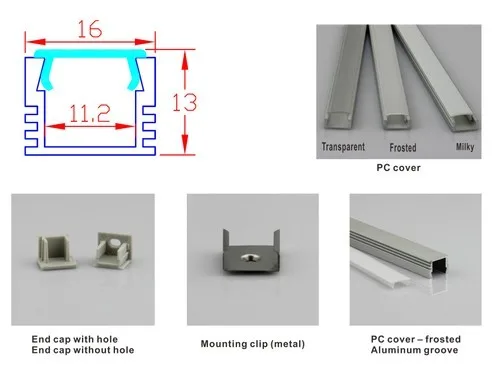 16

11.2

13

Transparent Frosted Milky

PC cover

End cap with hole
End cap without hole

Mounting clip (metal)

PC cover – frosted
Aluminum groove