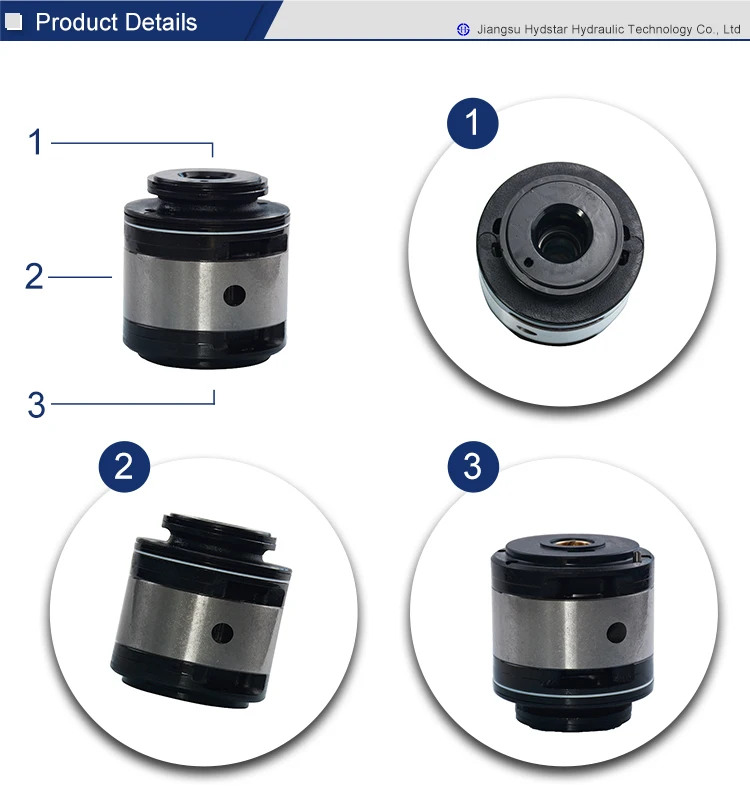 Product Details

Jiangsu Hydstar Hydraulic Technology Co., Ltd

1

2

3

1

2

3