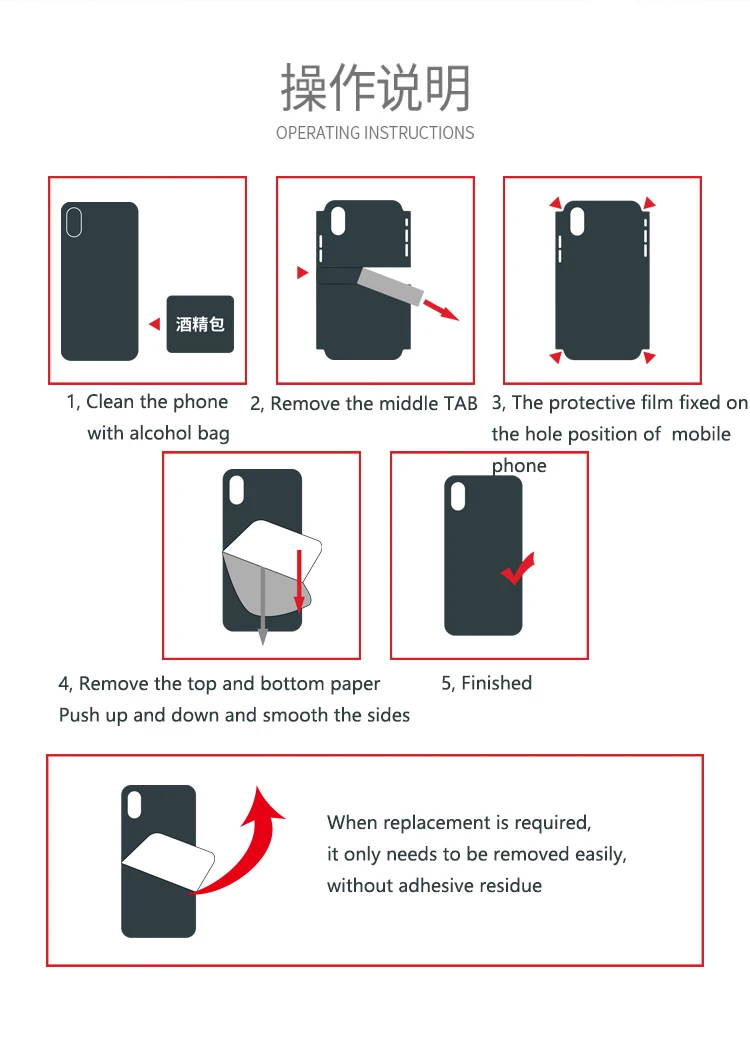 操作说明
OPERATING INSTRUCTIONS

酒精包

1, Clean the phone with alcohol bag

2, Remove the middle TAB

3, The protective film fixed on the hole position of mobile phone

4, Remove the top and bottom paper
Push up and down and smooth the sides

5, Finished

When replacement is required,
it only needs to be removed easily,
without adhesive residue