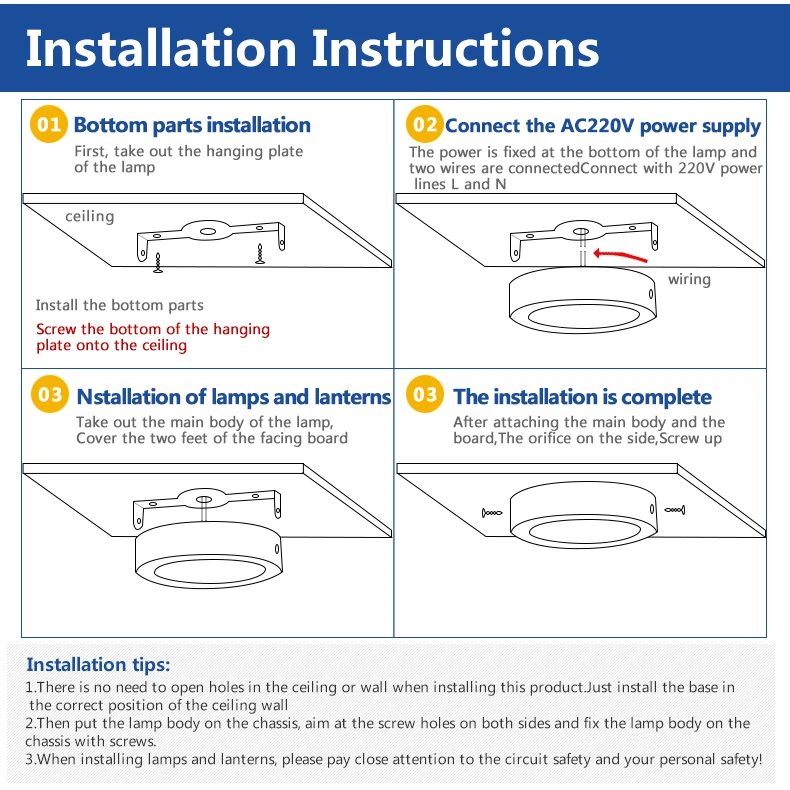 Installation Instructions

01 Bottom parts installation

First, take out the hanging plate of the lamp

ceiling

Install the bottom parts

Screw the bottom of the hanging plate onto the ceiling

02 Connect the AC220V power supply

The power is fixed at the bottom of the lamp and two wires are connectedConnect with 220V power lines L and N

wiring

03 Nstallation of lamps and lanterns

Take out the main body of the lamp, Cover the two feet of the facing board

03 The installation is complete

After attaching the main body and the board,The orifice on the side,Screw up

Installation tips:

1.There is no need to open holes in the ceiling or wall when installing this product.Just install the base in the correct position of the ceiling wall
2.Then put the lamp body on the chassis, aim at the screw holes on both sides and fix the lamp body on the chassis with screws.
3.When installing lamps and lanterns, please pay close attention to the circuit safety and your personal safety!