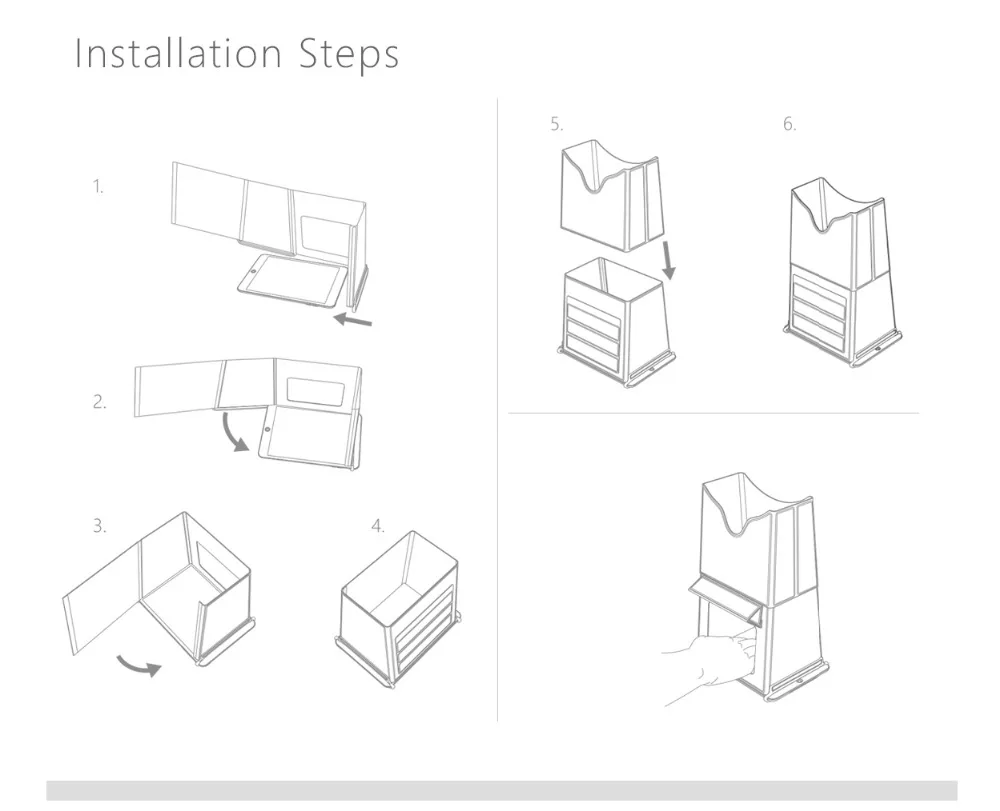 Installation Steps

1.

2.

3.

4.

5.

6.